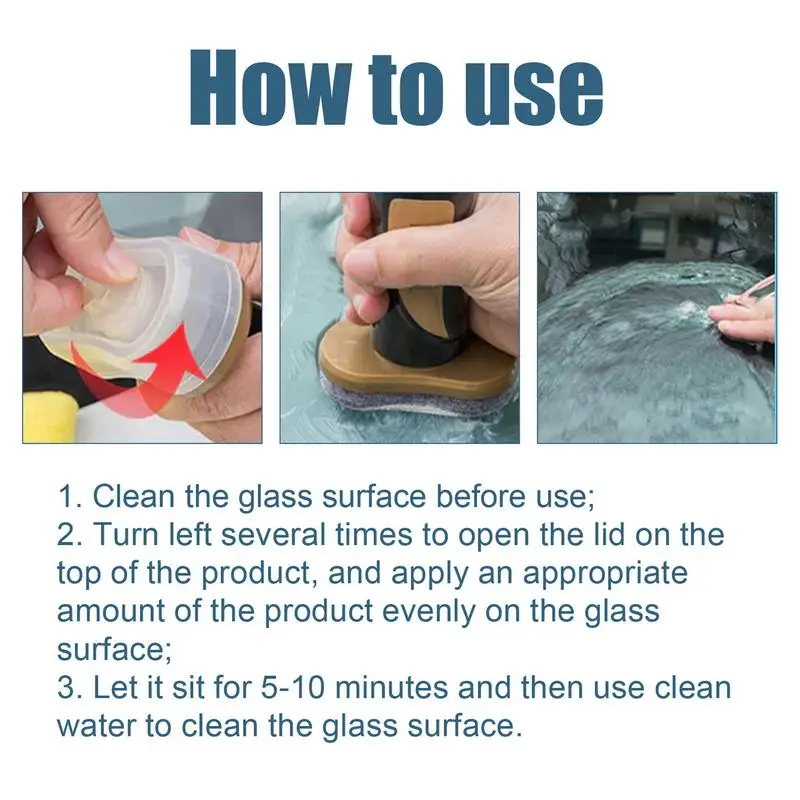 How to use

1. Clean the glass surface before use;
2. Turn left several times to open the lid on the top of the product, and apply an appropriate amount of the product evenly on the glass surface;
3. Let it sit for 5-10 minutes and then use clean water to clean the glass surface.