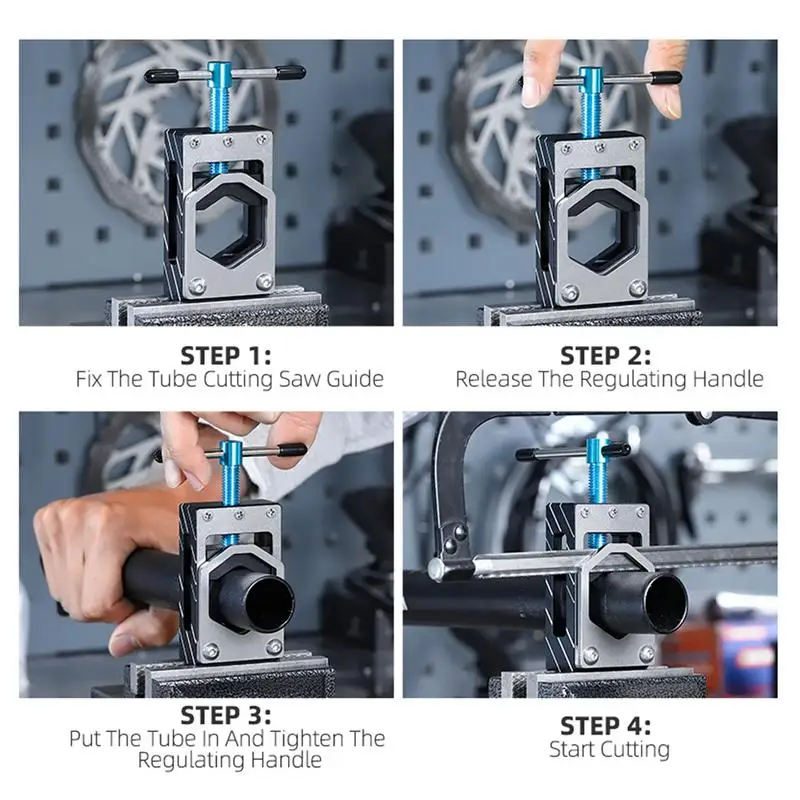 STEP 1:
Fix The Tube Cutting Saw Guide

STEP 2:
Release The Regulating Handle

STEP 3:
Put The Tube In And Tighten The Regulating Handle

STEP 4:
Start Cutting