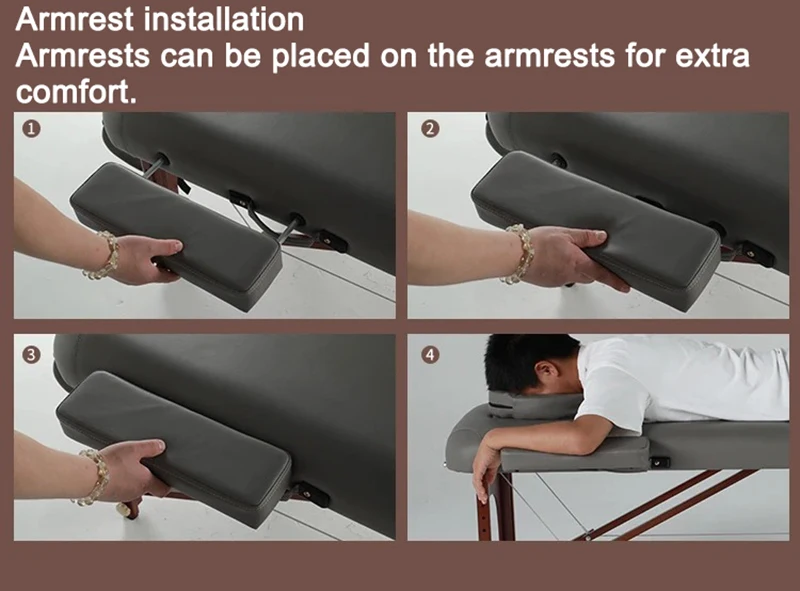 Armrest installation
Armrests can be placed on the armrests for extra comfort.

1

2

3

4