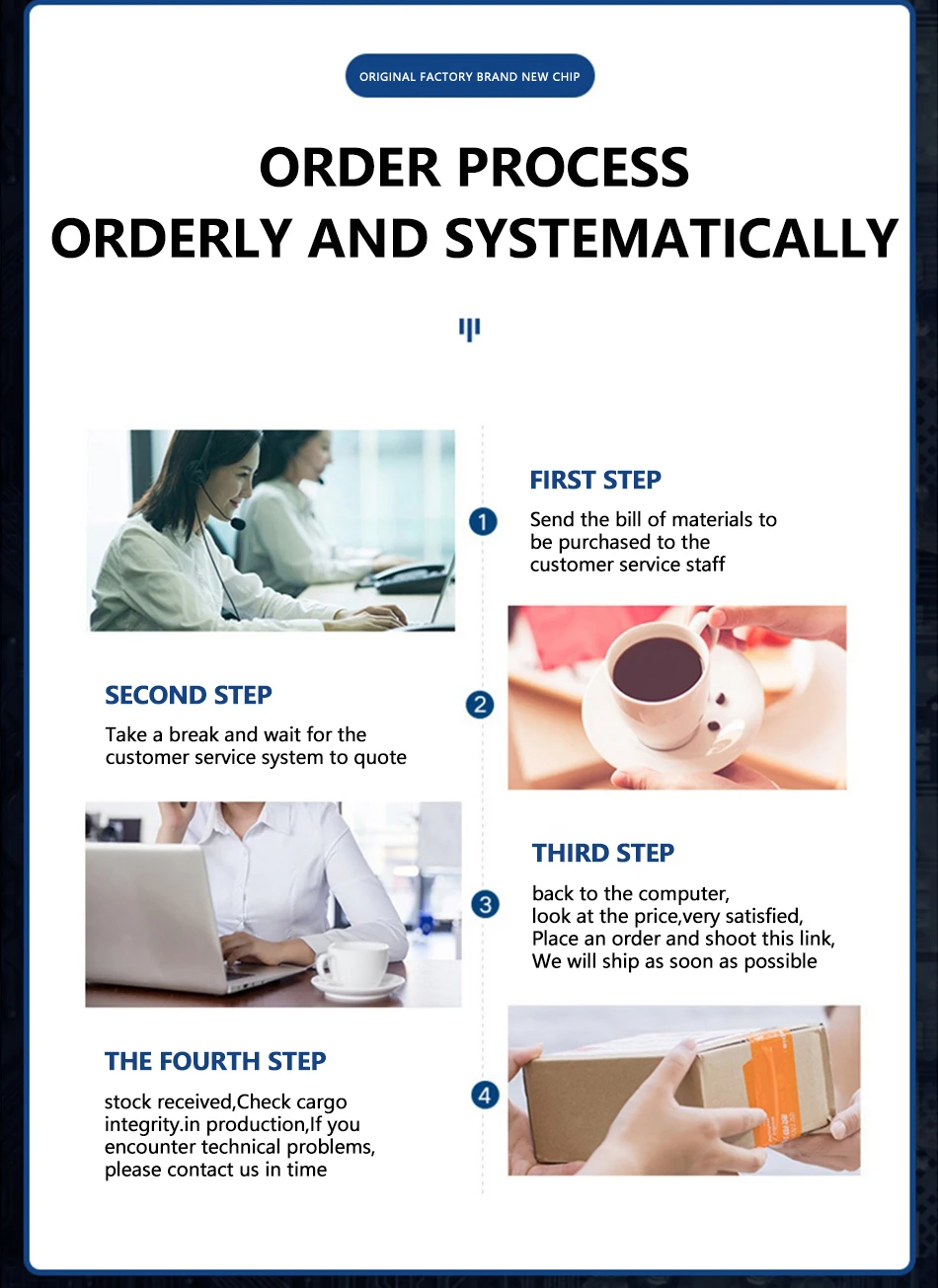 ORIGINAL FACTORY BRAND NEW CHIP

ORDER PROCESS
ORDERLY AND SYSTEMATICALLY

FIRST STEP

1

Send the bill of materials to be purchased to the customer service staff

SECOND STEP

2

Take a break and wait for the customer service system to quote

THIRD STEP

3

back to the computer,
look at the price,very satisfied,
Place an order and shoot this link,
We will ship as soon as possible

THE FOURTH STEP

4

stock received,Check cargo integrity.in production,If you encounter technical problems, please contact us in time