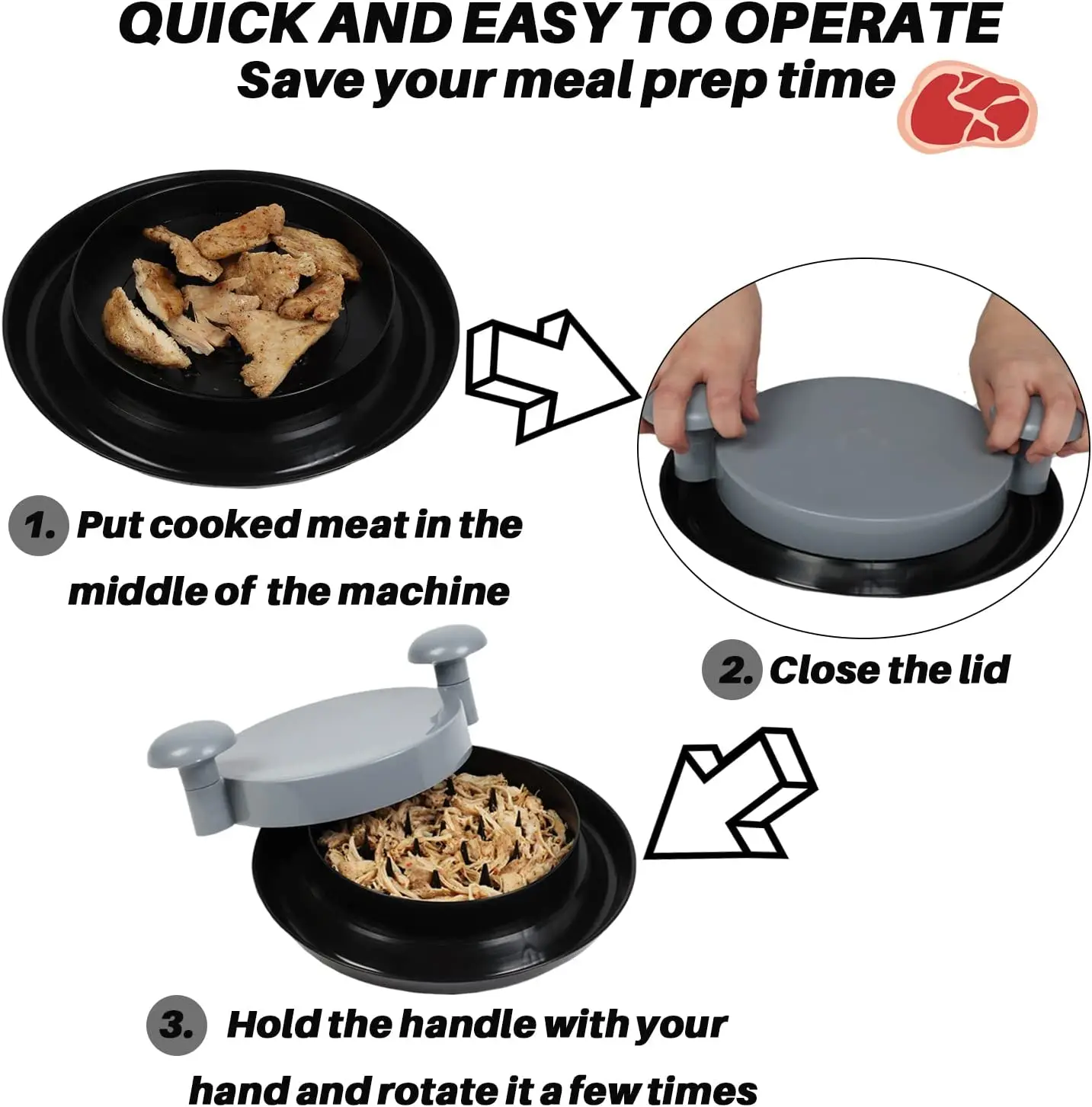 QUICK AND EASY TO OPERATE
Save your meal prep time

1. Put cooked meat in the middle of the machine

2. Close the lid

3. Hold the handle with your hand and rotate it a few times