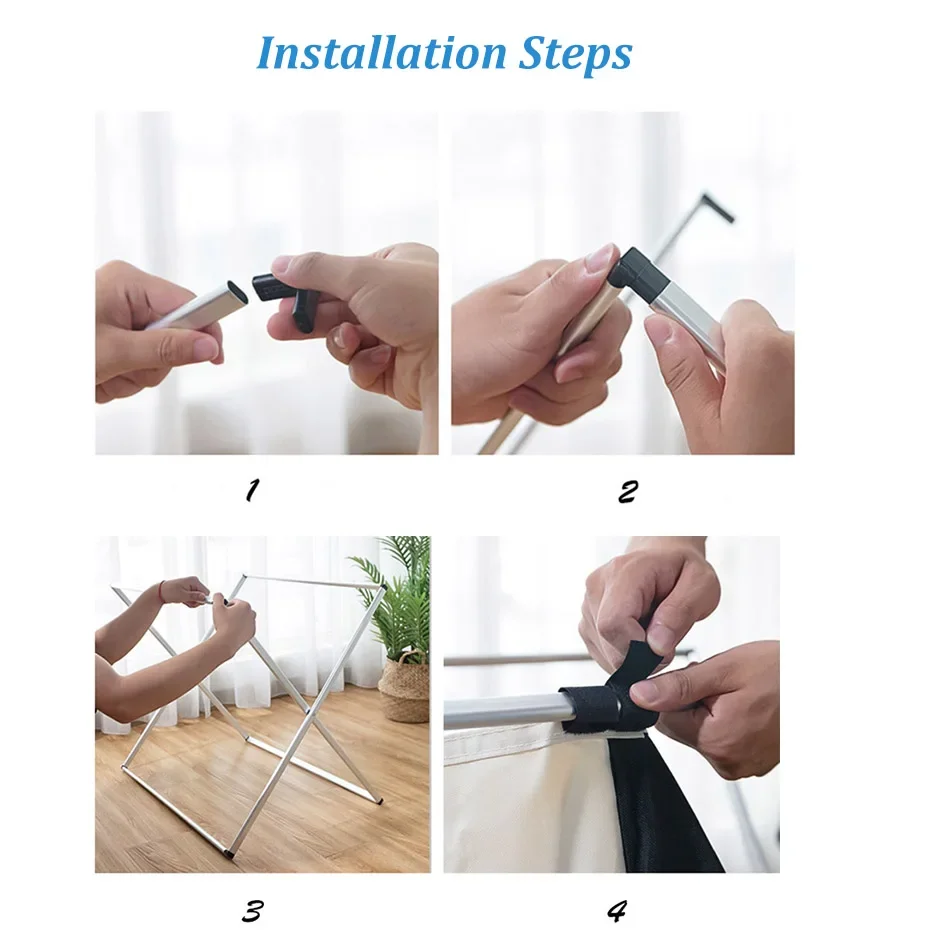 Installation Steps

1

2

3

4