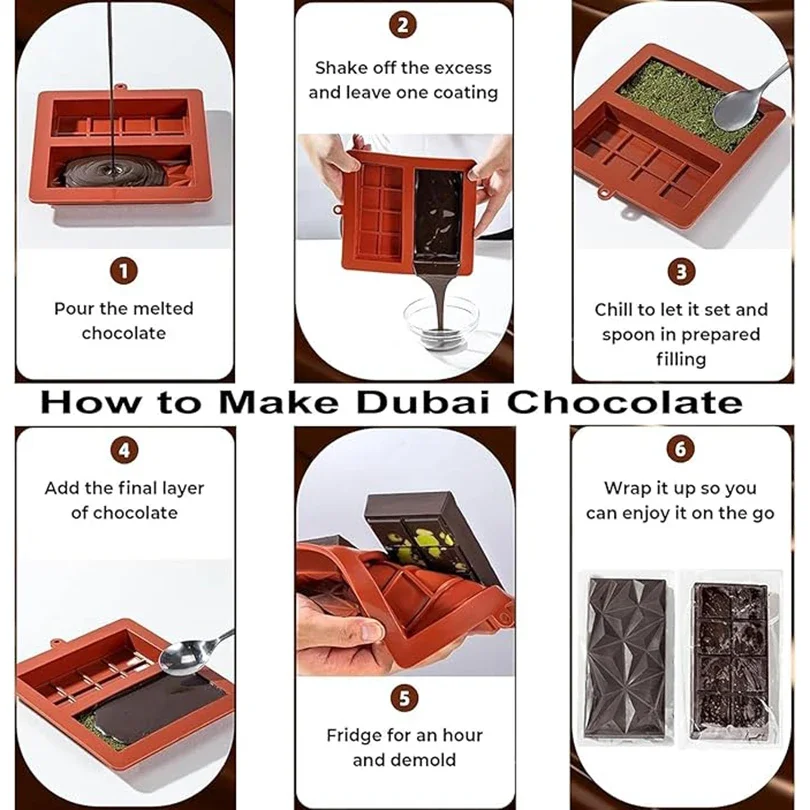 1
Pour the melted chocolate

2
Shake off the excess and leave one coating

3
Chill to let it set and spoon in prepared filling

How to Make Dubai Chocolate

4
Add the final layer of chocolate

5
Fridge for an hour and demold

6
Wrap it up so you can enjoy it on the go