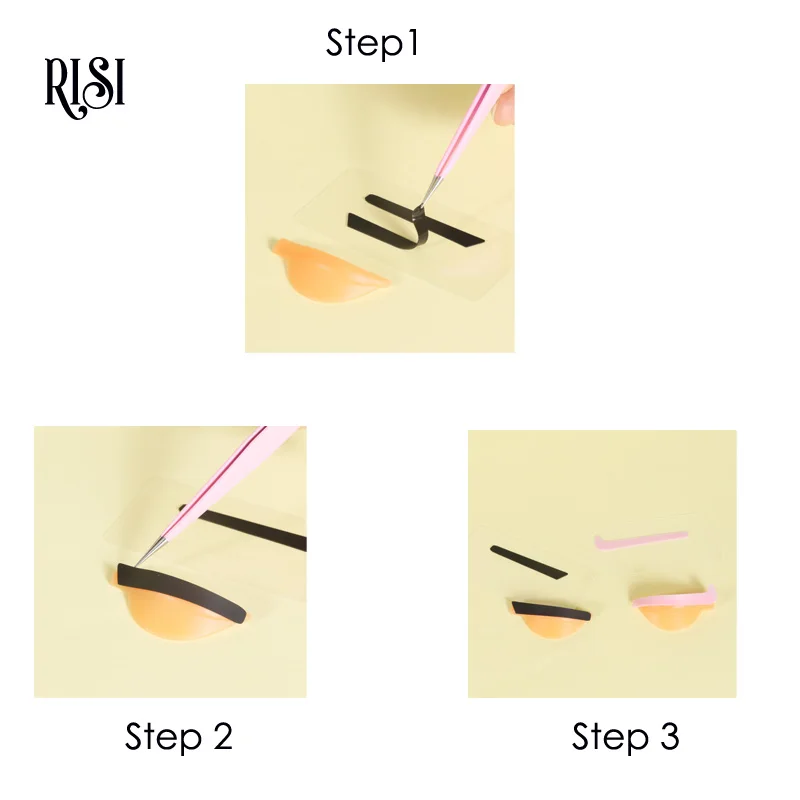 RISI

Step1

Step 2

Step 3