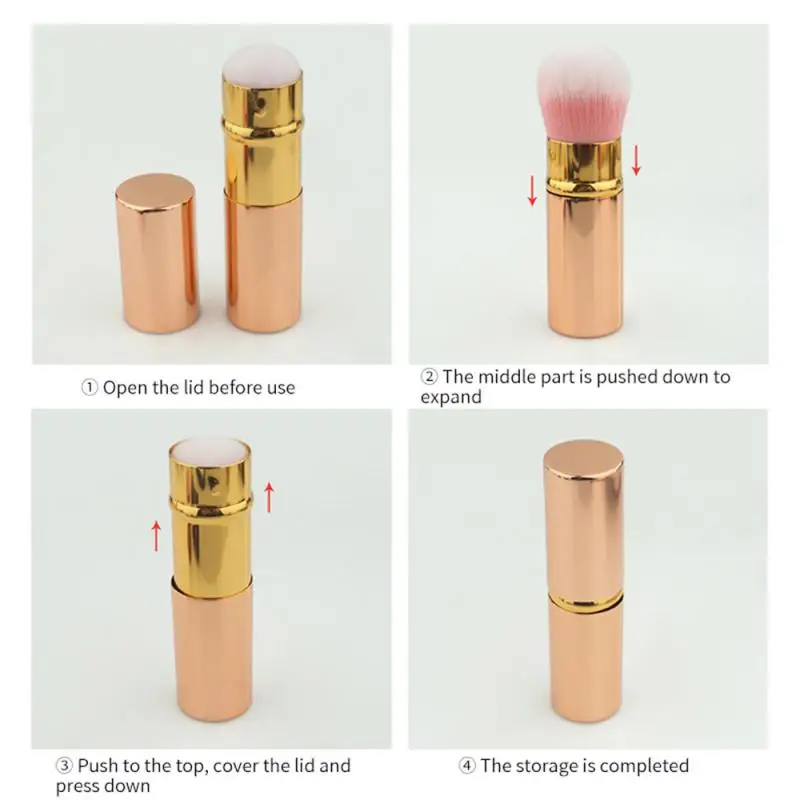 ① Open the lid before use

② The middle part is pushed down to expand

③ Push to the top, cover the lid and press down

④ The storage is completed