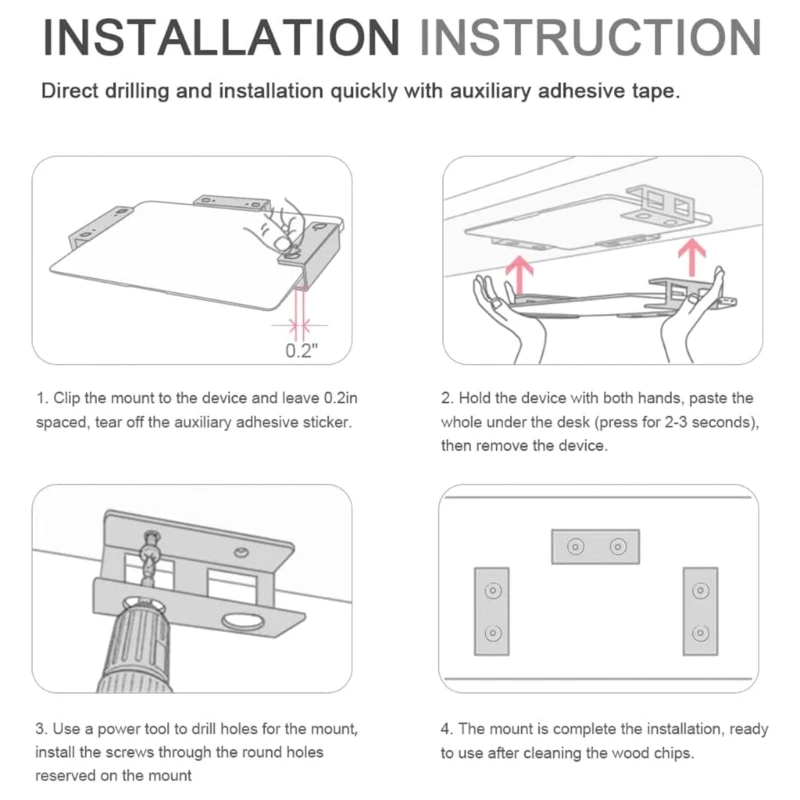 INSTALLATION INSTRUCTION

Direct drilling and installation quickly with auxiliary adhesive tape.

0.2"

1. Clip the mount to the device and leave 0.2in spaced, tear off the auxiliary adhesive sticker.

2. Hold the device with both hands, paste the whole under the desk (press for 2-3 seconds), then remove the device.

3. Use a power tool to drill holes for the mount, install the screws through the round holes reserved on the mount

4. The mount is complete the installation, ready to use after cleaning the wood chips.