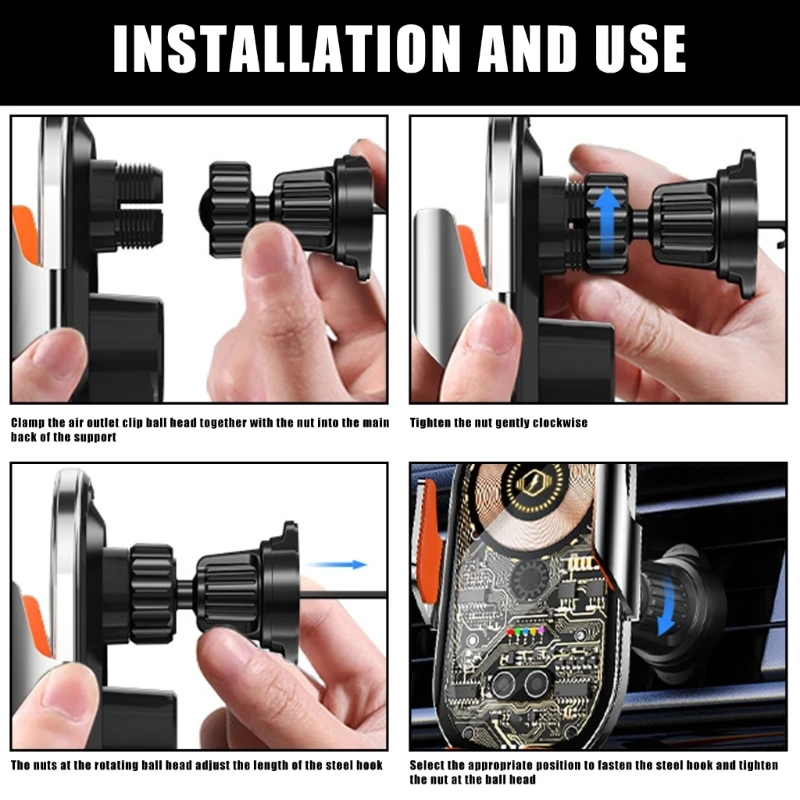 INSTALLATION AND USE

Clamp the air outlet clip ball head together with the nut into the main back of the support

Tighten the nut gently clockwise

The nuts at the rotating ball head adjust the length of the steel hook

Select the appropriate position to fasten the steel hook and tighten the nut at the ball head