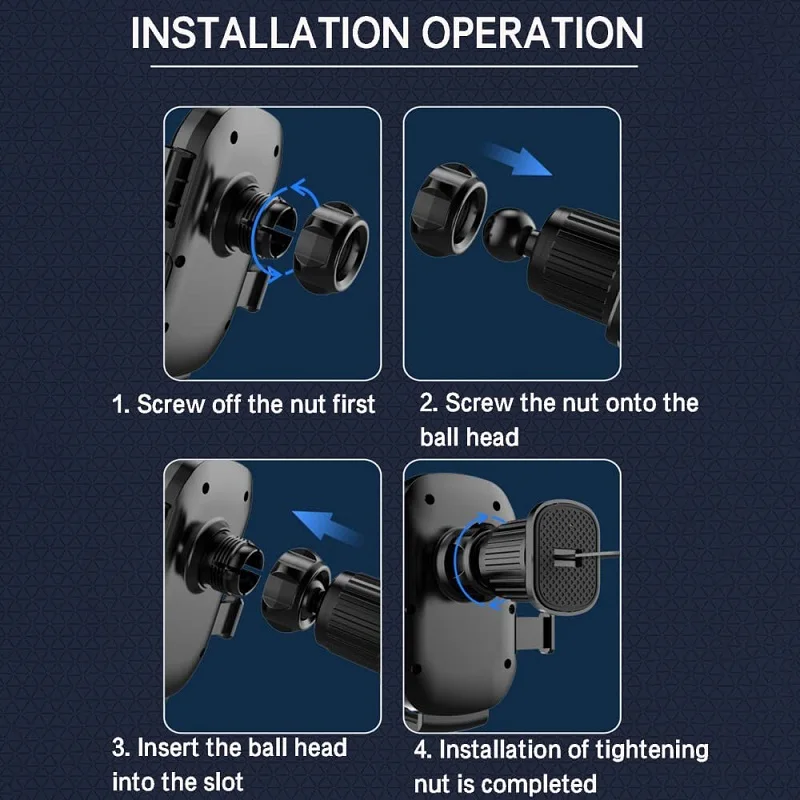 INSTALLATION OPERATION

1. Screw off the nut first

2. Screw the nut onto the ball head

3. Insert the ball head into the slot

4. Installation of tightening nut is completed