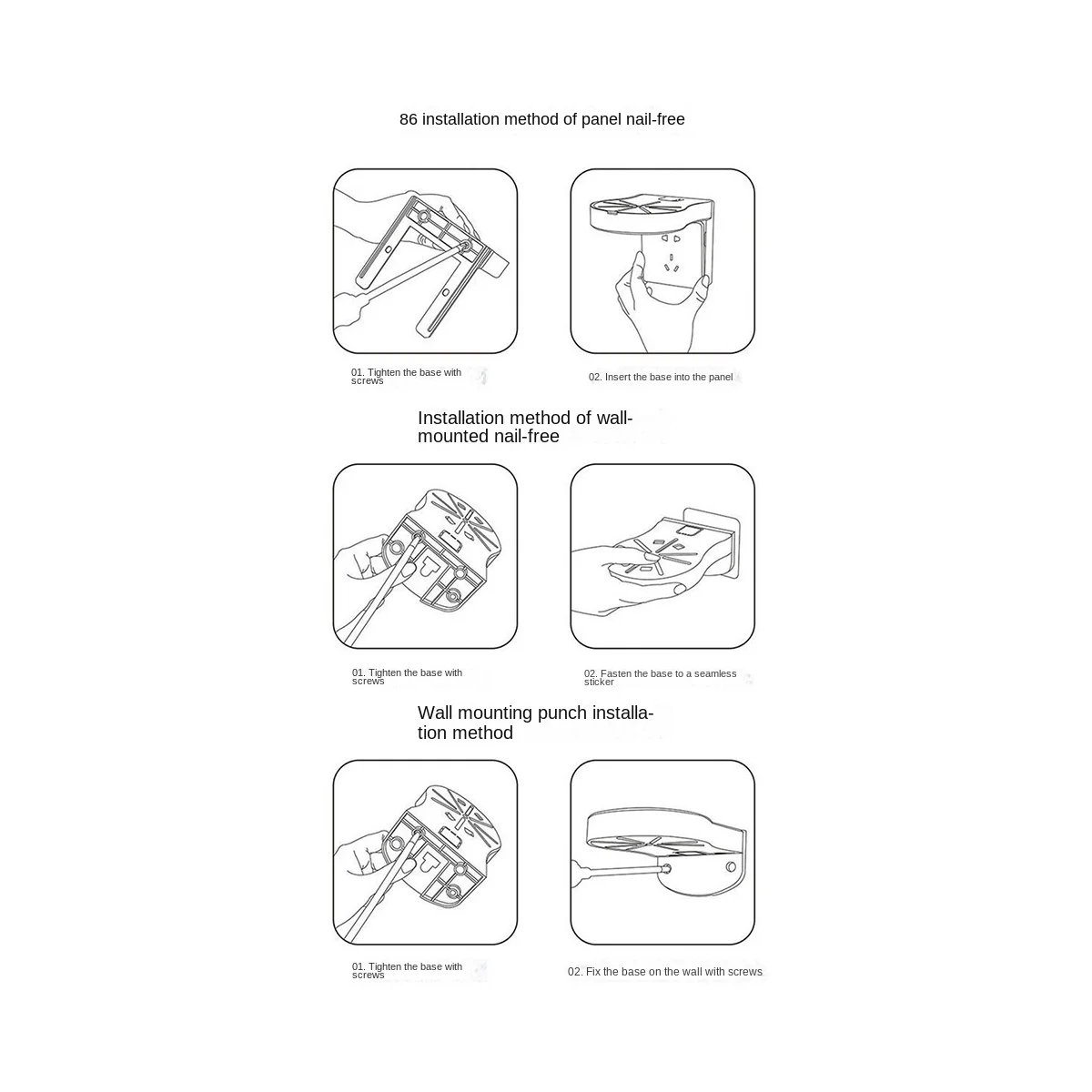 86 installation method of panel nail-free

01. Tighten the base with screws

02. Insert the base into the panel

Installation method of wall-mounted nail-free

01. Tighten the base with screws

02. Fasten the base to a seamless sticker

Wall mounting punch installation method

01. Tighten the base with screws

02. Fix the base on the wall with screws