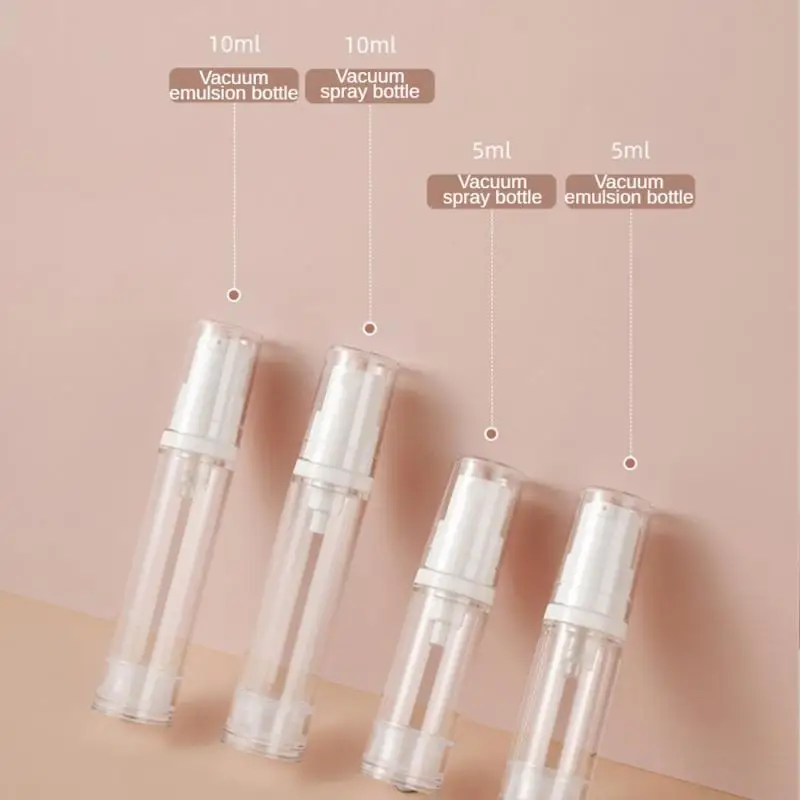 10ml
Vacuum emulsion bottle

10ml
Vacuum spray bottle

5ml
Vacuum spray bottle

5ml
Vacuum emulsion bottle