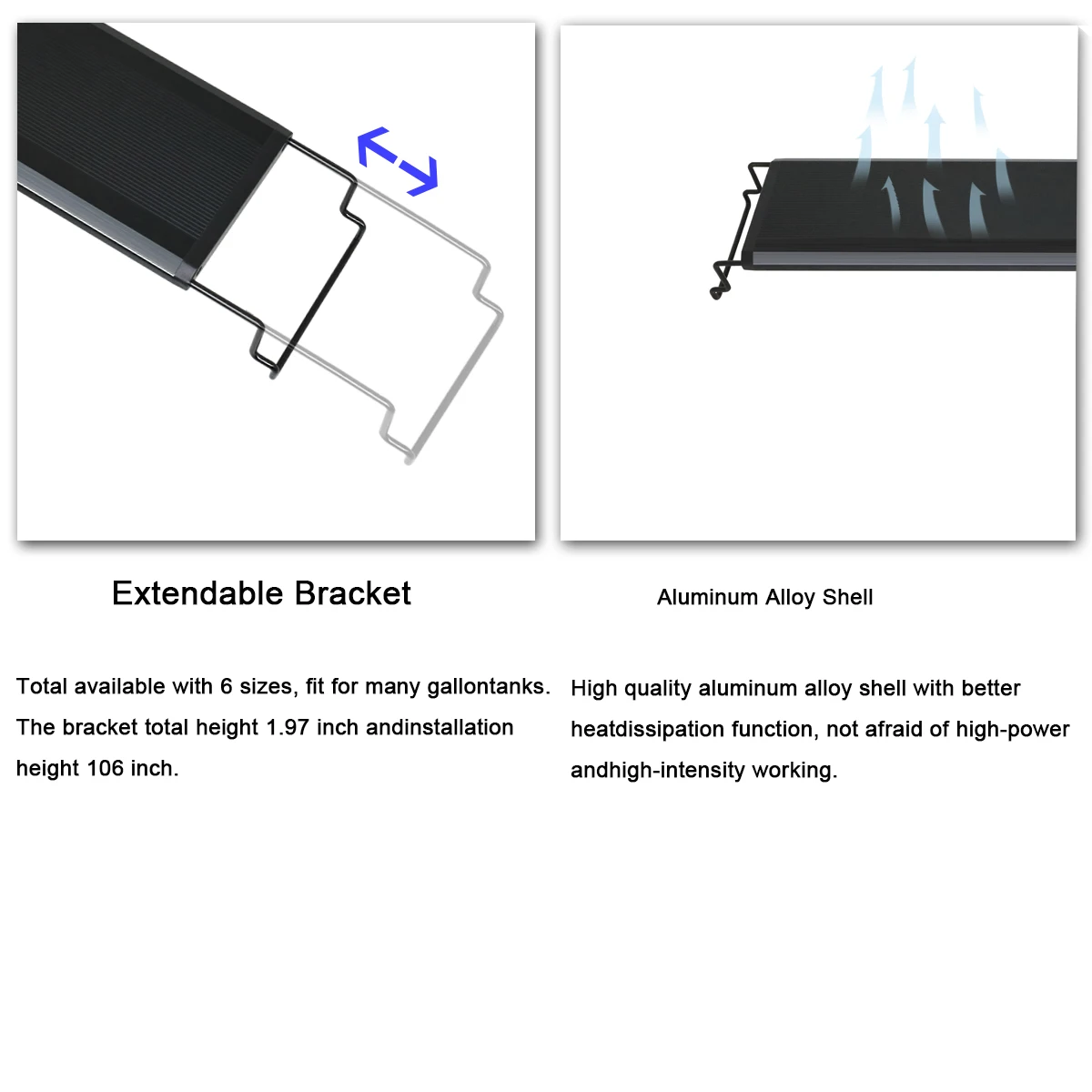 Extendable Bracket

Total available with 6 sizes, fit for many gallontanks. The bracket total height 1.97 inch andinstallation height 106 inch.

Aluminum Alloy Shell

High quality aluminum alloy shell with better heatdissipation function, not afraid of high-power andhigh-intensity working.