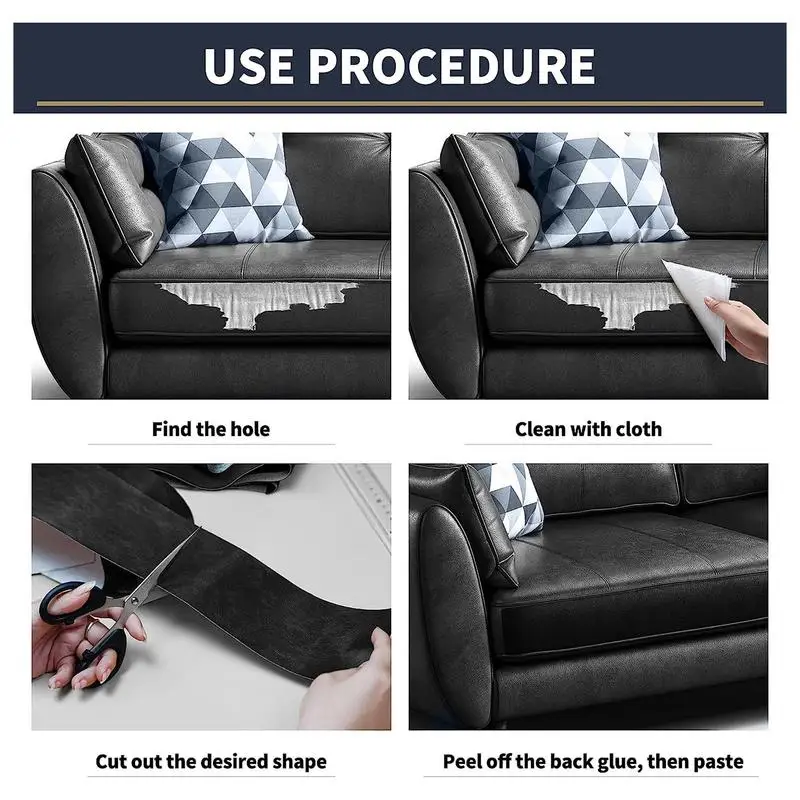 USE PROCEDURE

Find the hole

Clean with cloth

Cut out the desired shape

Peel off the back glue, then paste