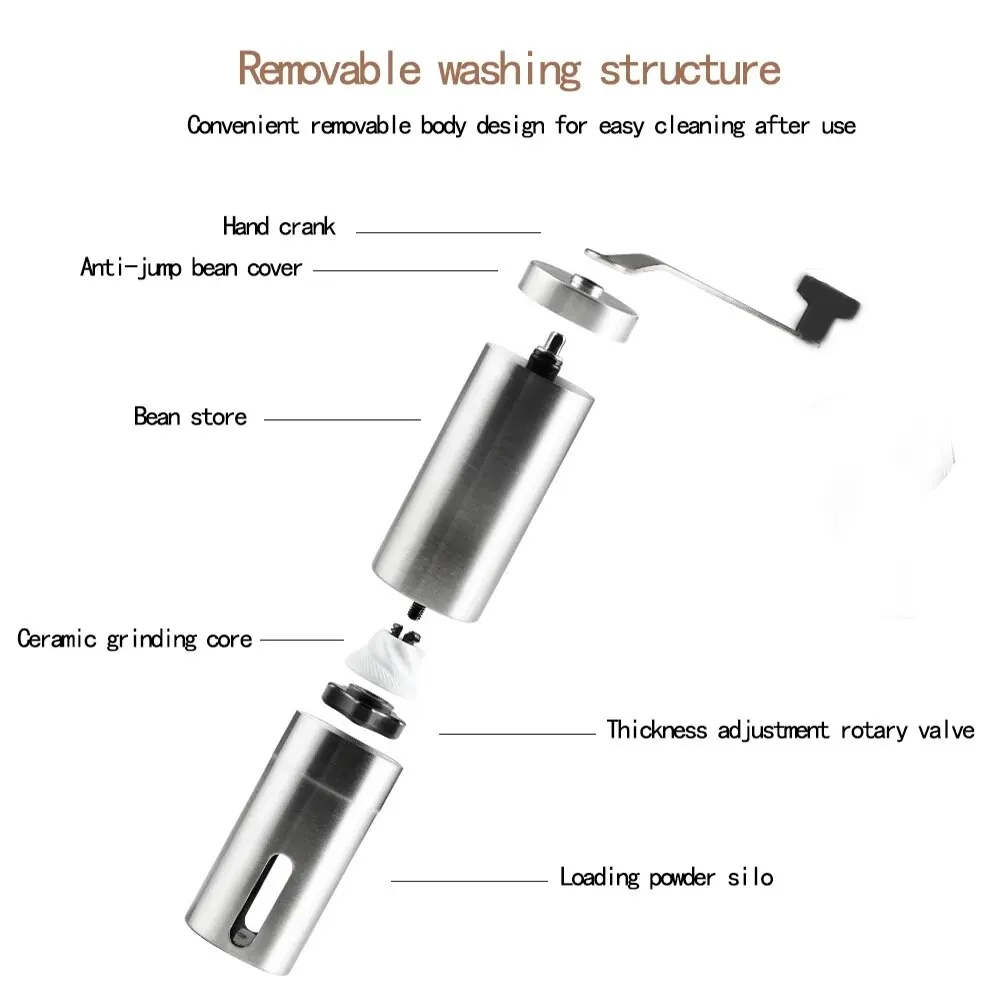 Removable washing structure

Convenient removable body design for easy cleaning after use

Hand crank

Anti-jump bean cover

Bean store

Ceramic grinding core

Thickness adjustment rotary valve

Loading powder silo