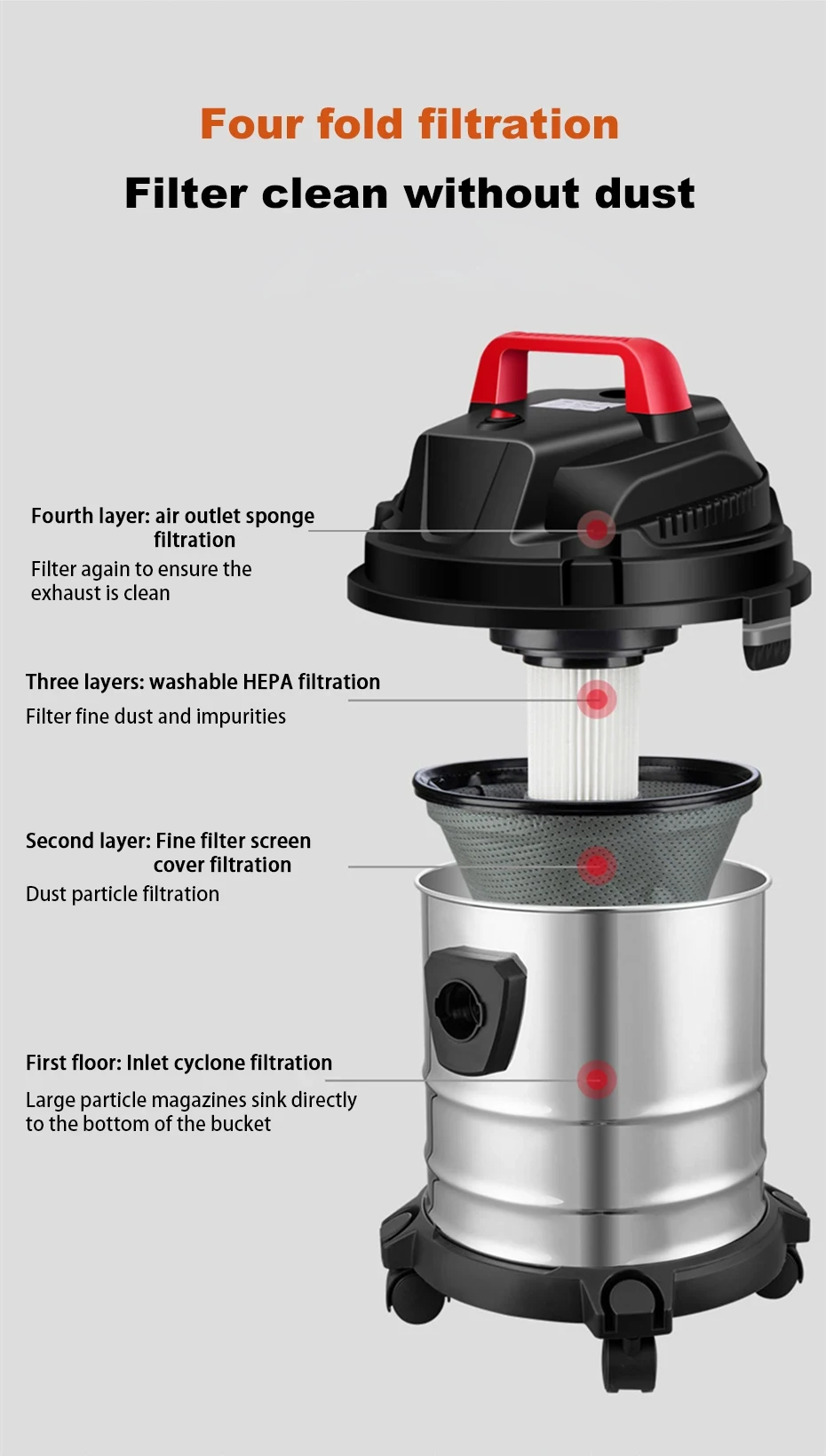 Four fold filtration

Filter clean without dust

Fourth layer: air outlet sponge filtration

Filter again to ensure the exhaust is clean

Three layers: washable HEPA filtration

Filter fine dust and impurities

Second layer: Fine filter screen cover filtration

Dust particle filtration

First floor: Inlet cyclone filtration

Large particle magazines sink directly to the bottom of the bucket