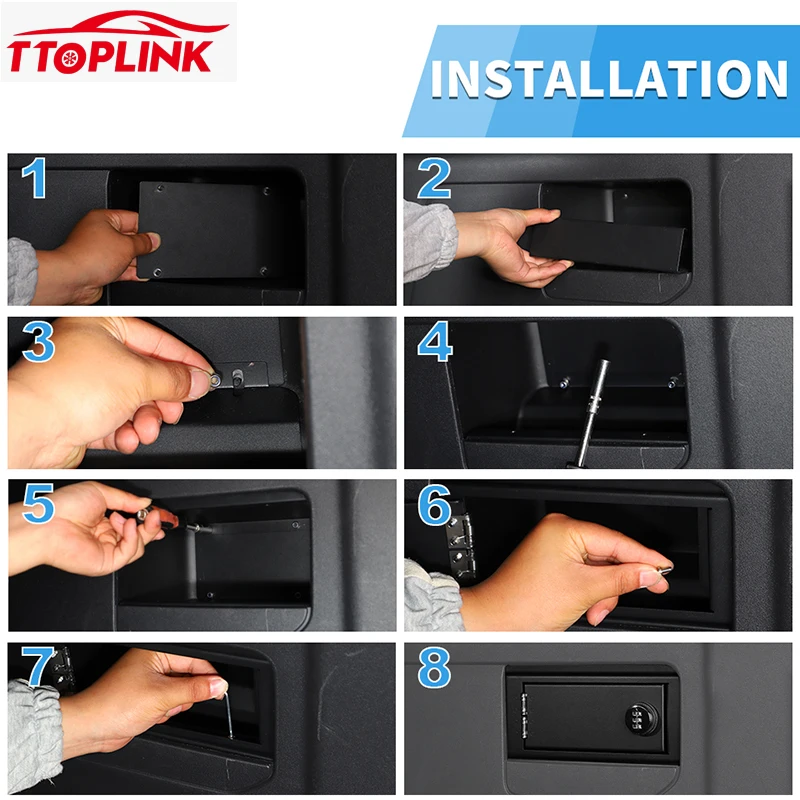 TTOPLINK

INSTALLATION

1

2

3

4

5

6

7

8