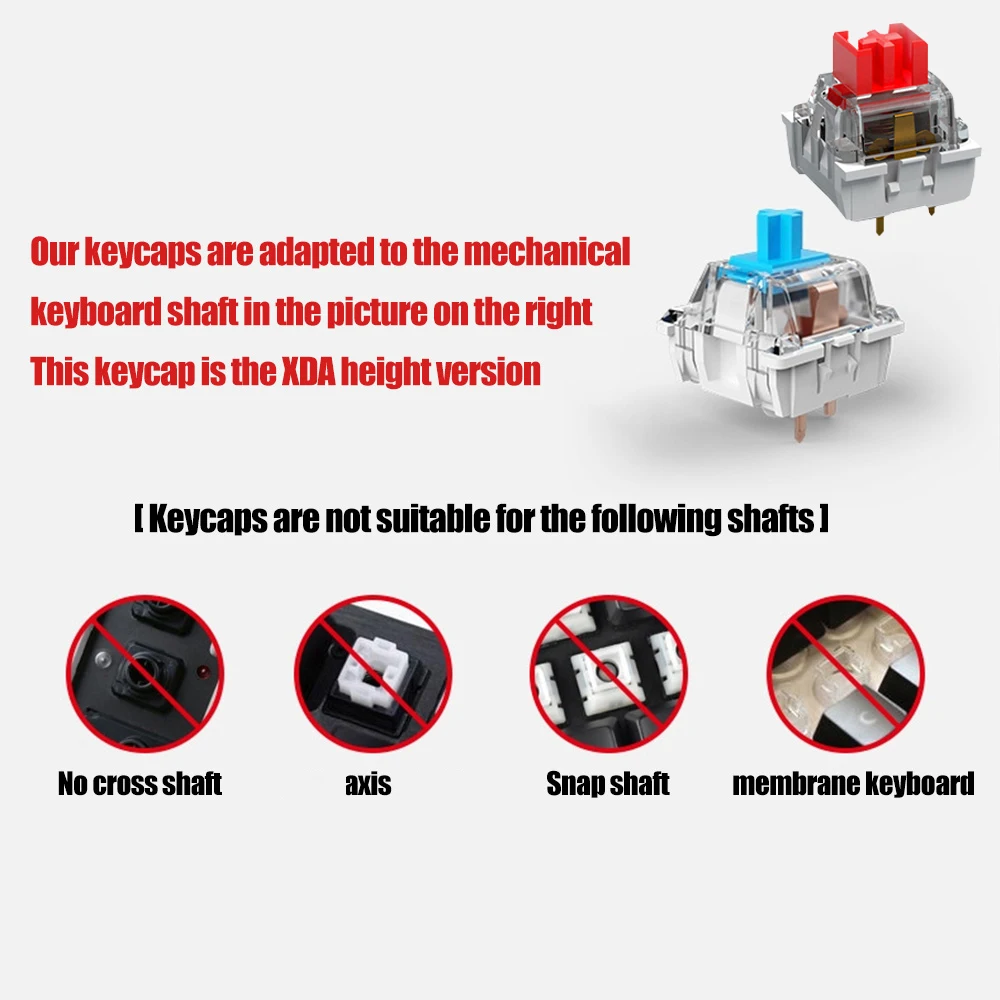 Our keycaps are adapted to the mechanical keyboard shaft in the picture on the right
This keycap is the XDA height version

[ Keycaps are not suitable for the following shafts ]

No cross shaft

axis

Snap shaft

membrane keyboard