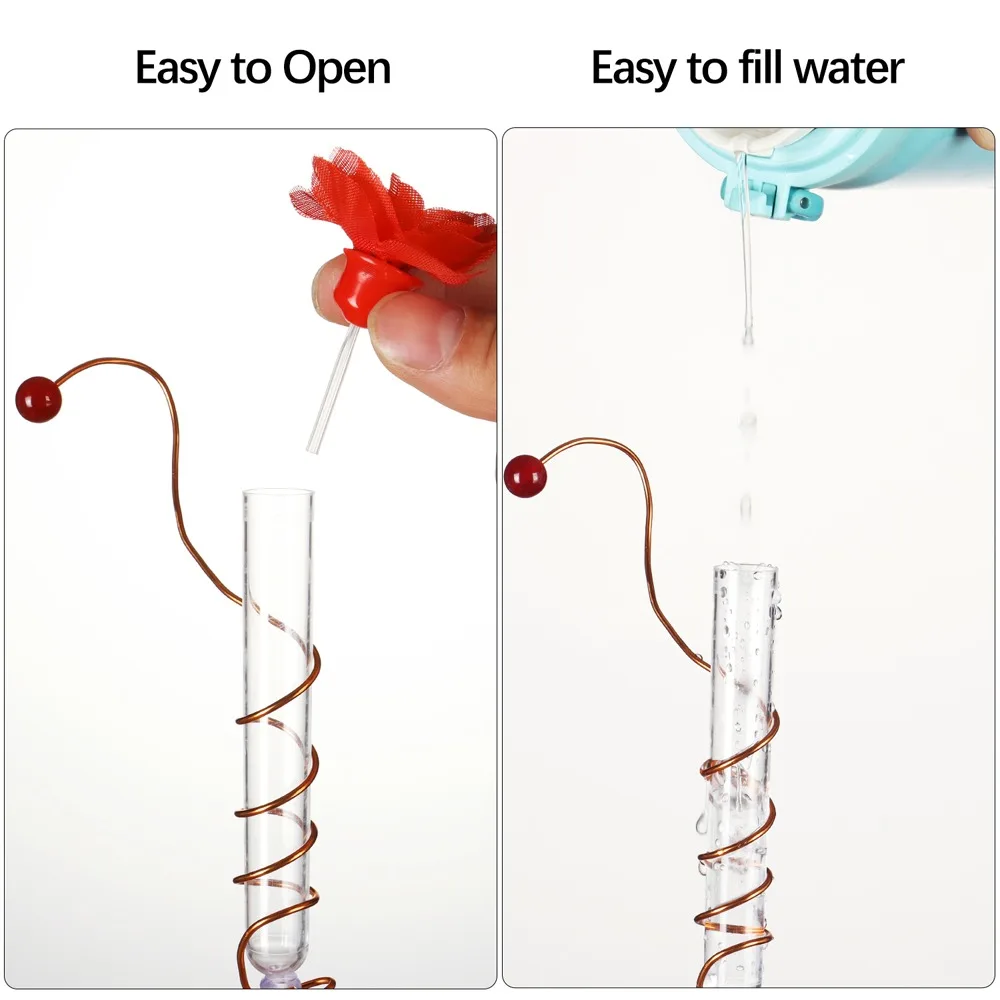 Easy to Open

Easy to fill water