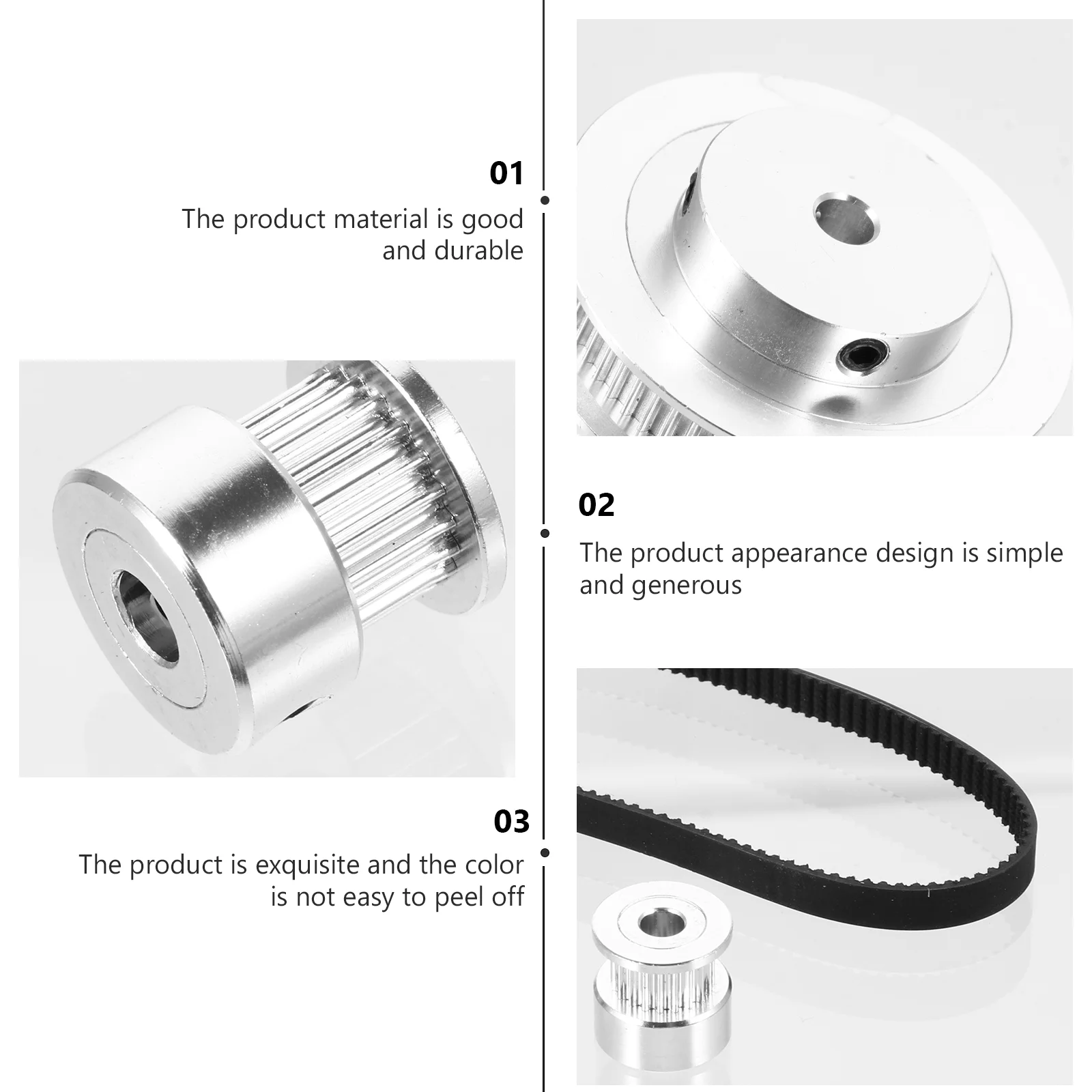 01

The product material is good and durable

02

The product appearance design is simple and generous

03

The product is exquisite and the color is not easy to peel off