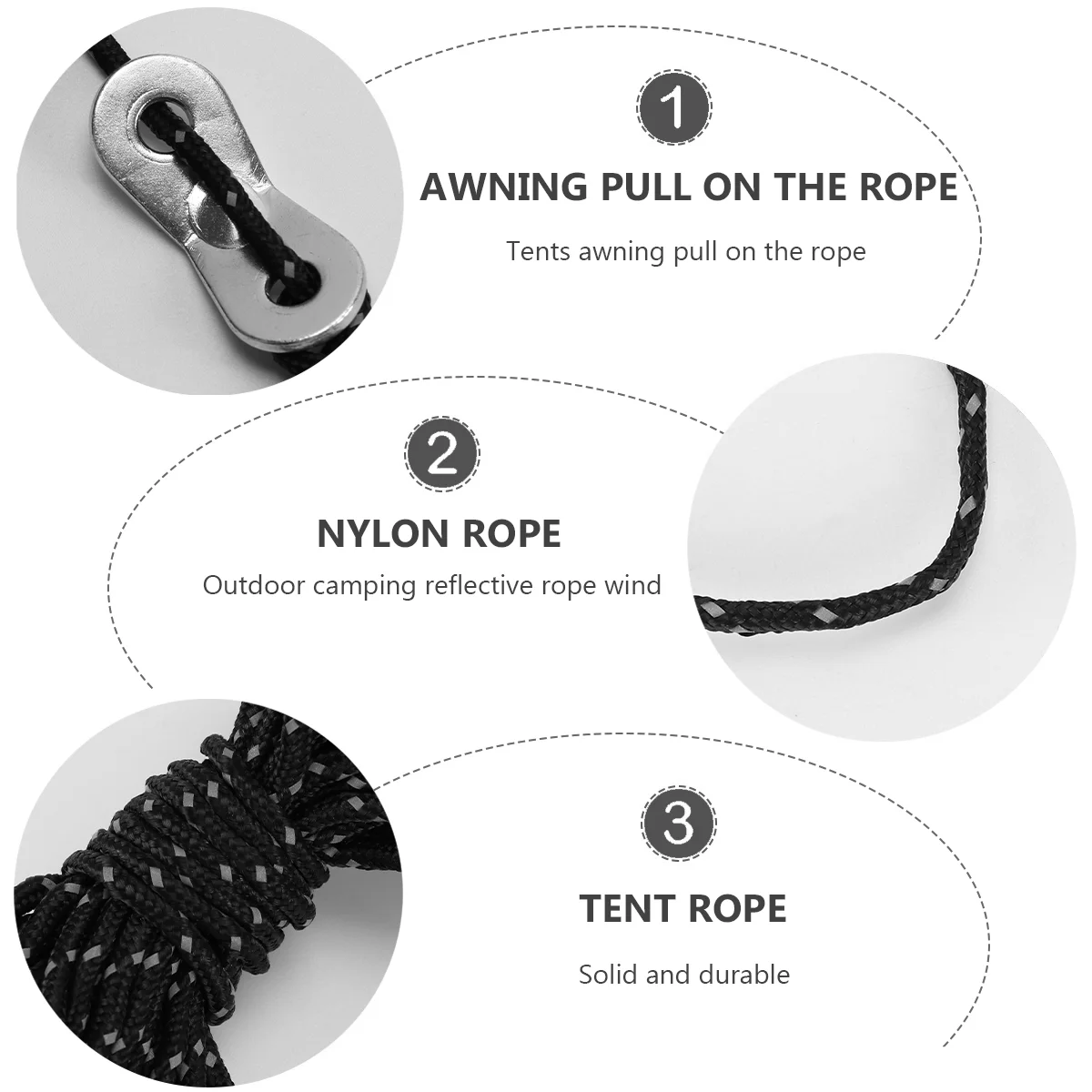 1

AWNING PULL ON THE ROPE

Tents awning pull on the rope

2

NYLON ROPE

Outdoor camping reflective rope wind

3

TENT ROPE

Solid and durable