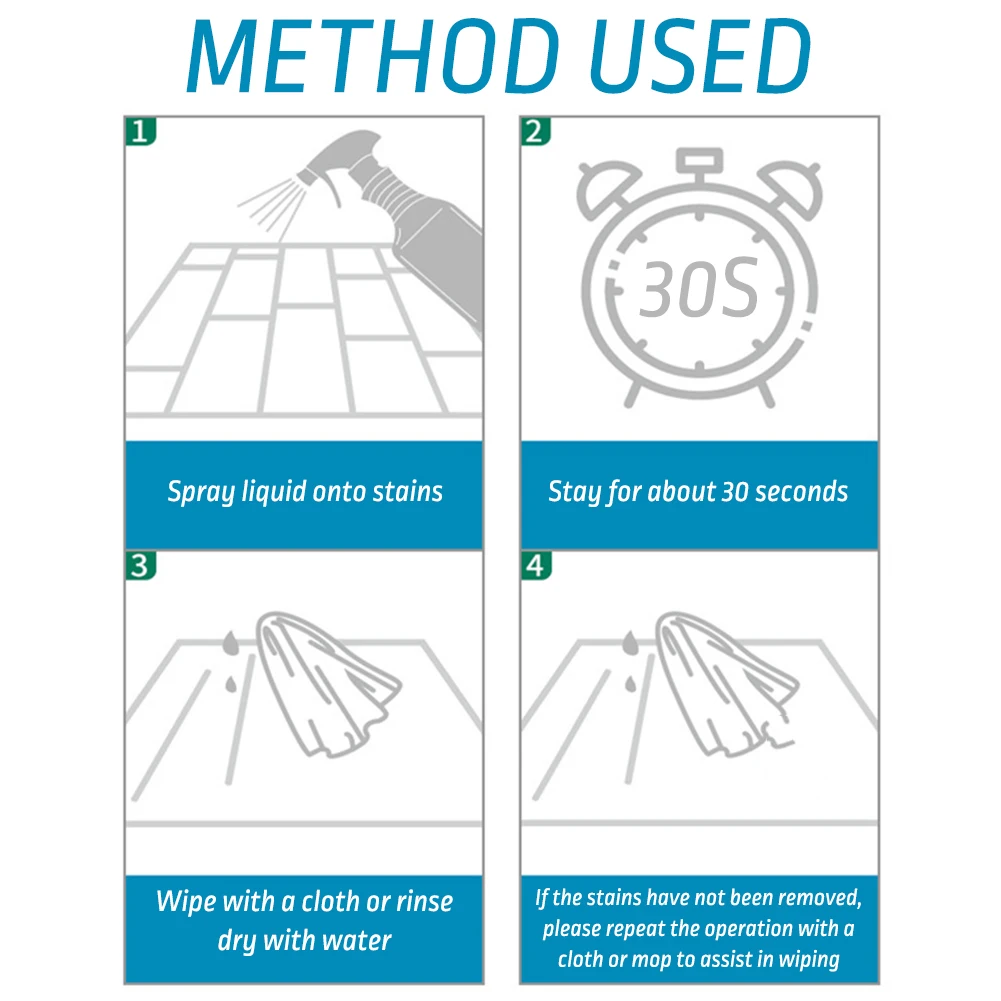 METHOD USED

1

Spray liquid onto stains

2

30S

Stay for about 30 seconds

3

Wipe with a cloth or rinse dry with water

4

If the stains have not been removed, please repeat the operation with a cloth or mop to assist in wiping