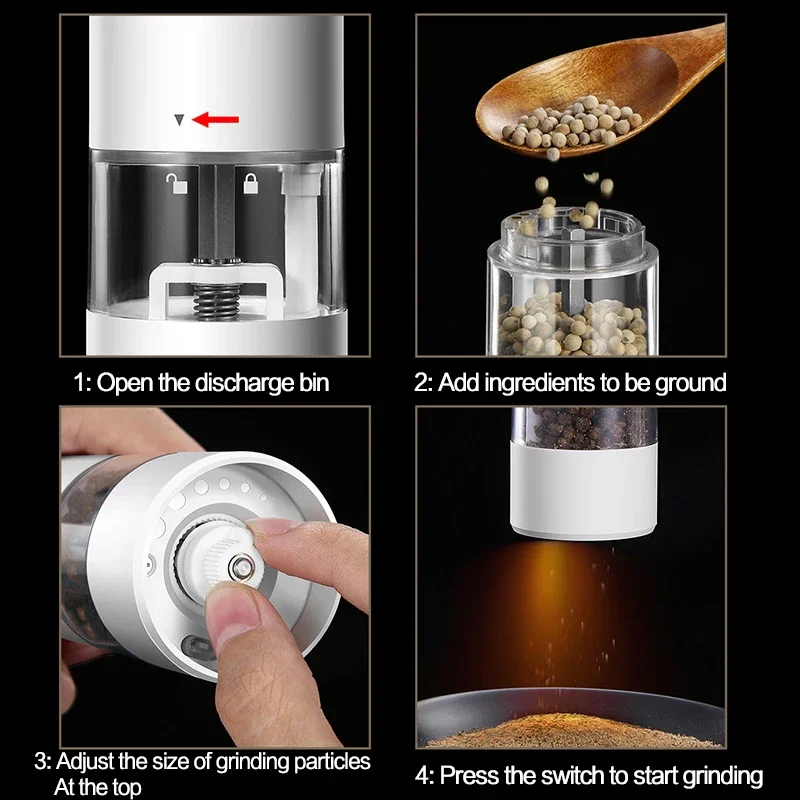 1: Open the discharge bin

2: Add ingredients to be ground

3: Adjust the size of grinding particles At the top

4: Press the switch to start grinding