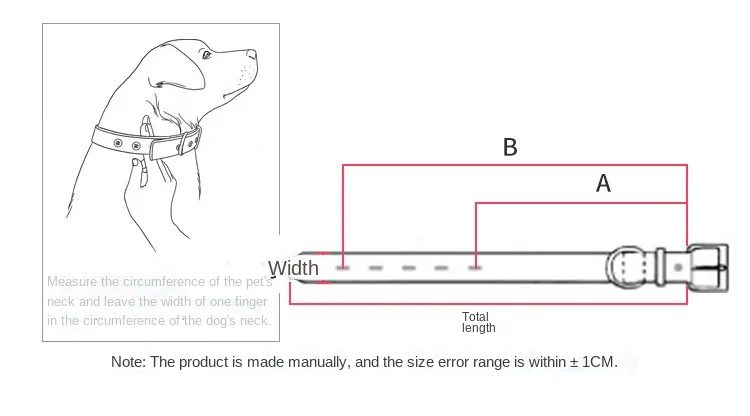 Measure the circumference of the pet's neck and leave the width of one finger in the circumference of the dog's neck.

B

A

Width

Total length

Note: The product is made manually, and the size error range is within ± 1CM.