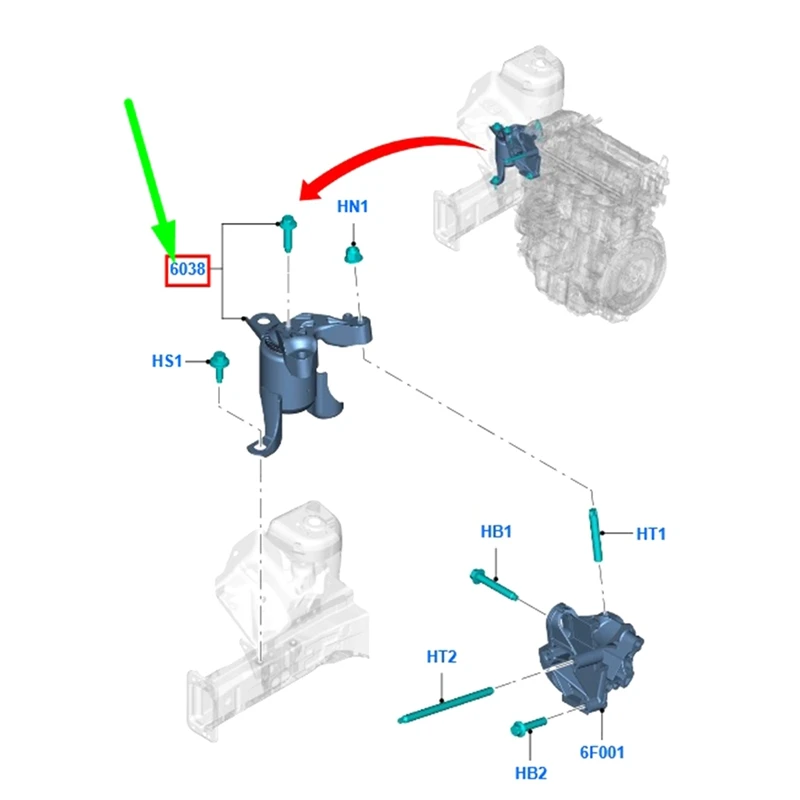 HN1
6038
HS1
HB1
HT1
HT2
6F001
HB2