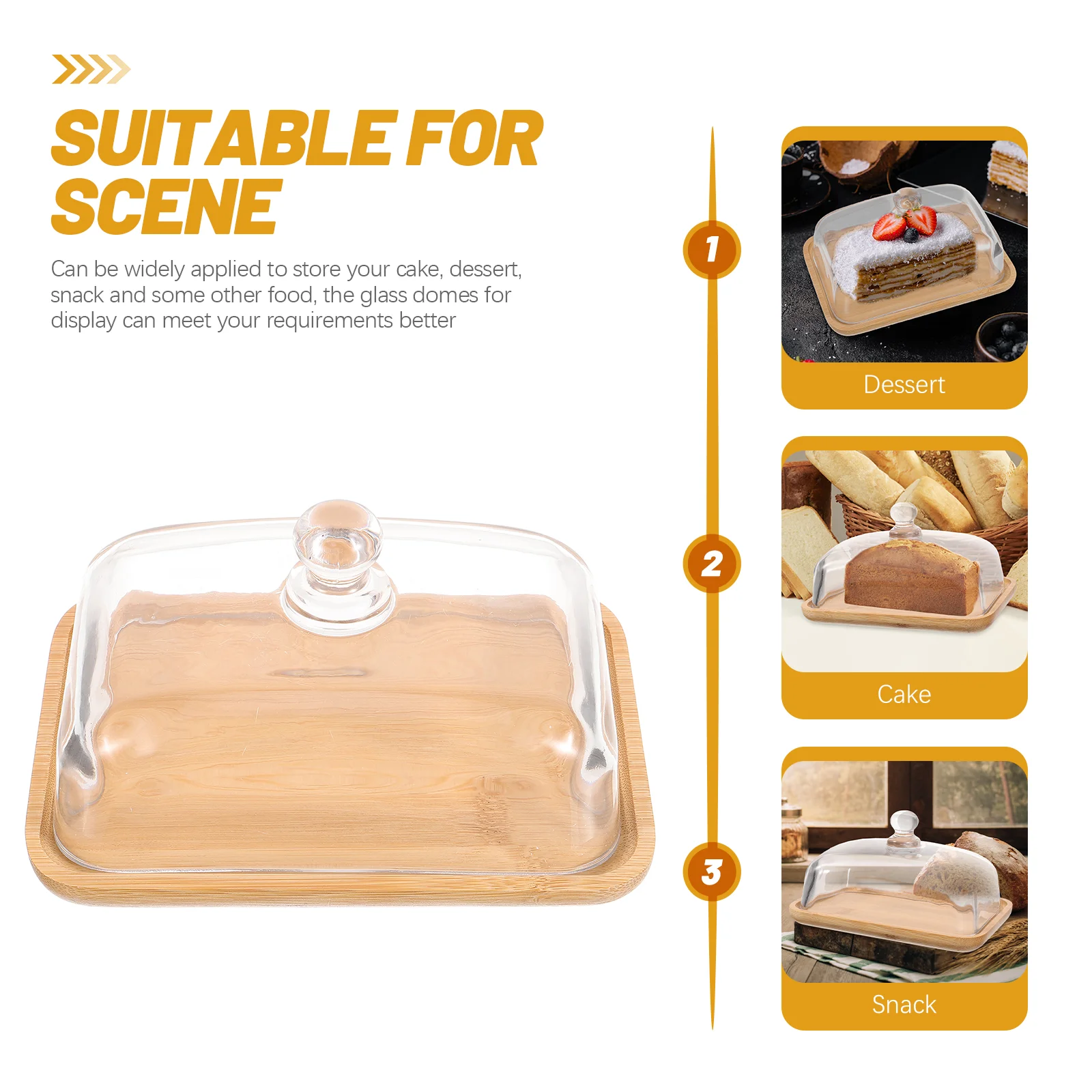 SUITABLE FOR SCENE

Can be widely applied to store your cake, dessert, snack and some other food, the glass domes for display can meet your requirements better

1

Dessert

2

Cake

3

Snack