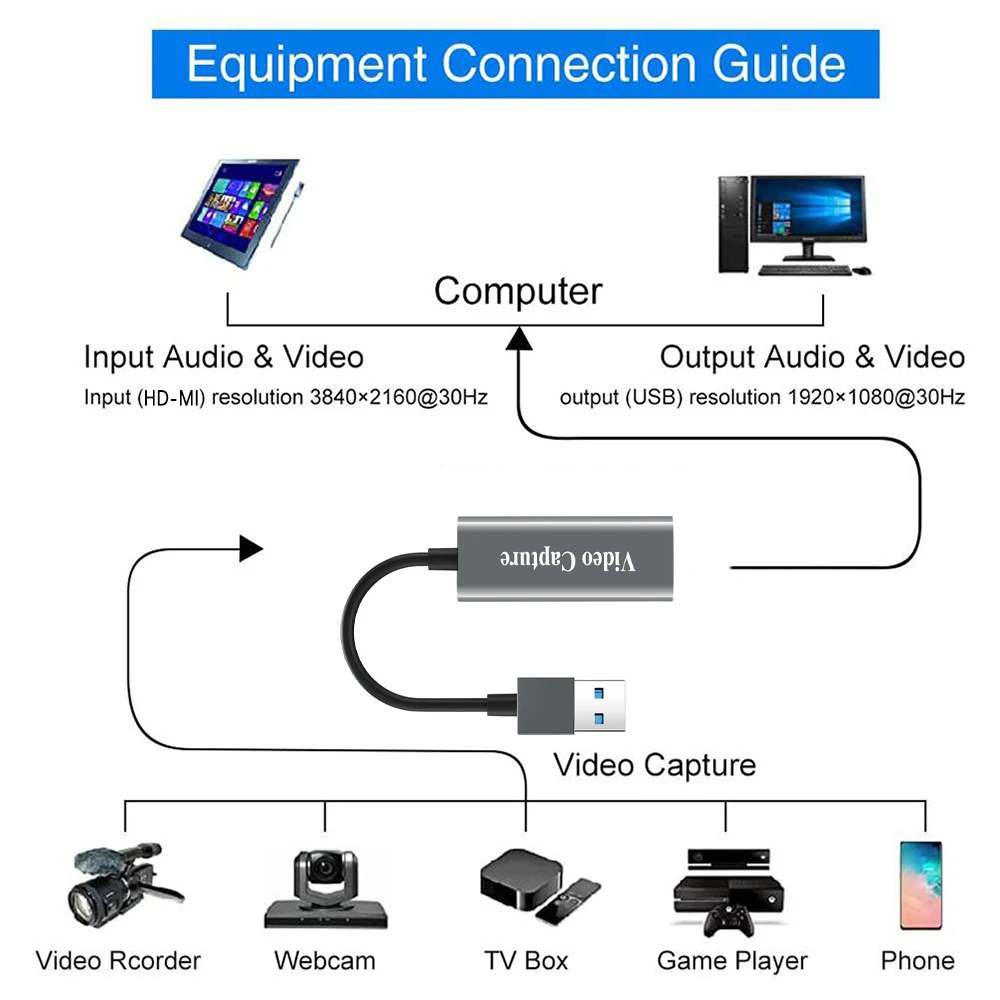 Equipment Connection Guide

Computer

Input Audio & Video
Input (HD-MI) resolution 3840×2160@30Hz

Output Audio & Video
output (USB) resolution 1920×1080@30Hz

Video Capture

Video Capture

Video Rcorder

Webcam

TV Box

Game Player

Phone