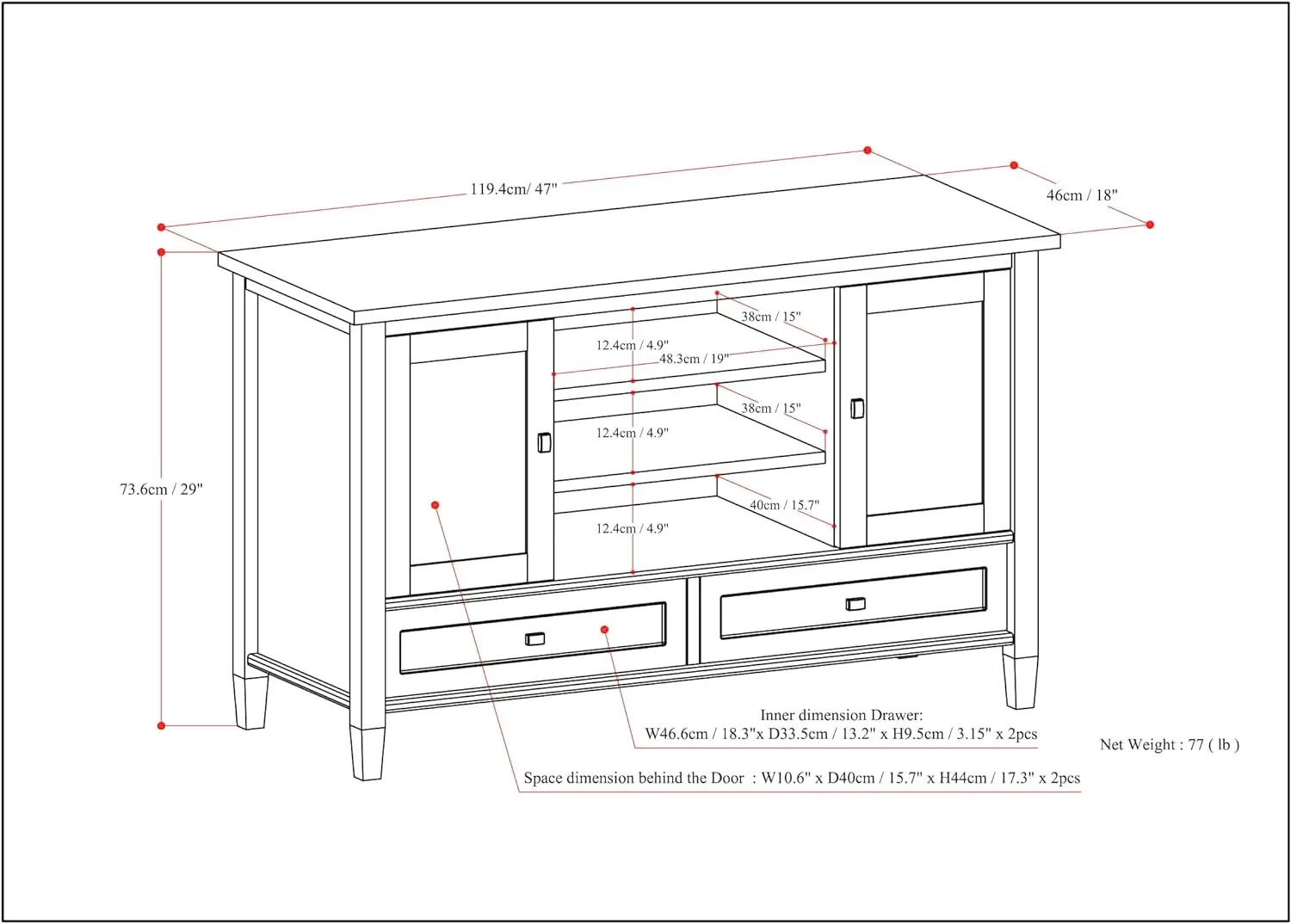 119.4cm/ 47"

46cm / 18"

73.6cm / 29"

38cm / 15"

12.4cm / 4.9"

48.3cm / 19"

38cm / 15"

12.4cm / 4.9"

40cm / 15.7"

12.4cm / 4.9"

Inner dimension Drawer:
W46.6cm / 18.3"x D33.5cm / 13.2" x H9.5cm / 3.15" x 2pcs

Net Weight : 77 ( lb )

Space dimension behind the Door : W10.6" x D40cm / 15.7" x H44cm / 17.3" x 2pcs