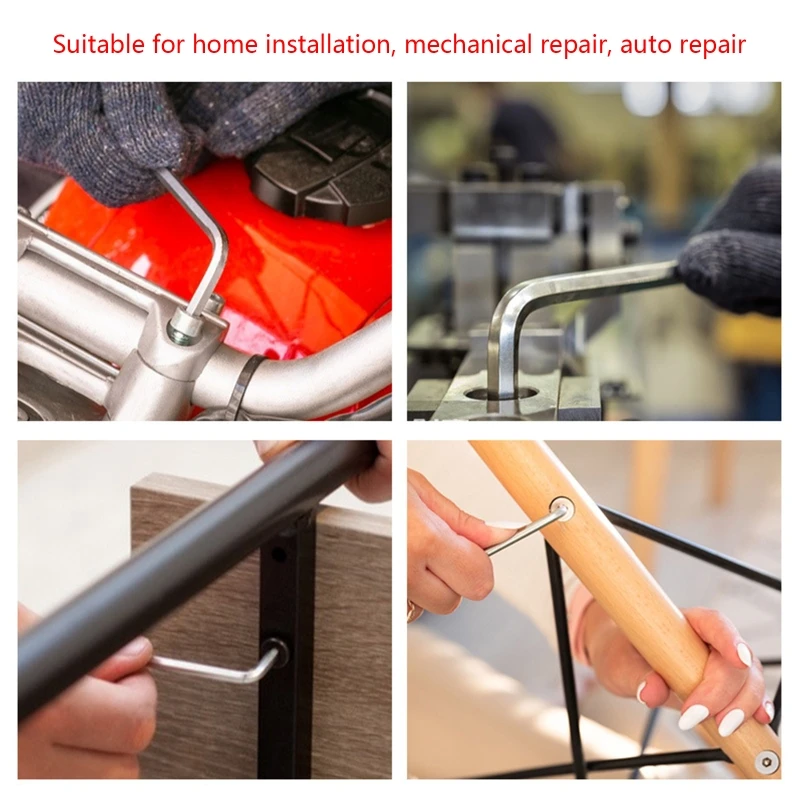 Suitable for home installation, mechanical repair, auto repair