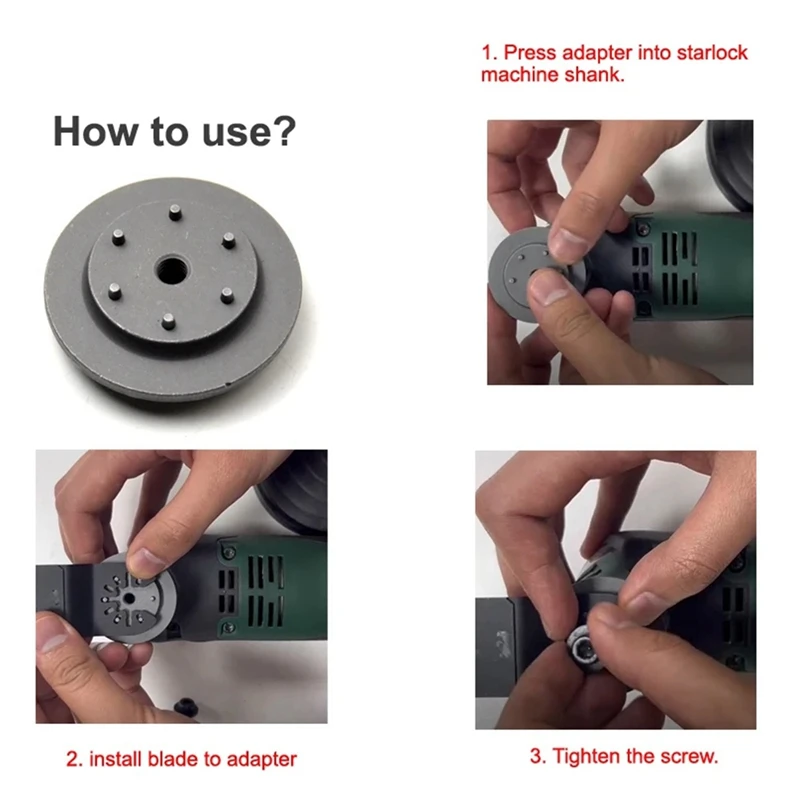 How to use?

1. Press adapter into starlock machine shank.

2. install blade to adapter

3. Tighten the screw.