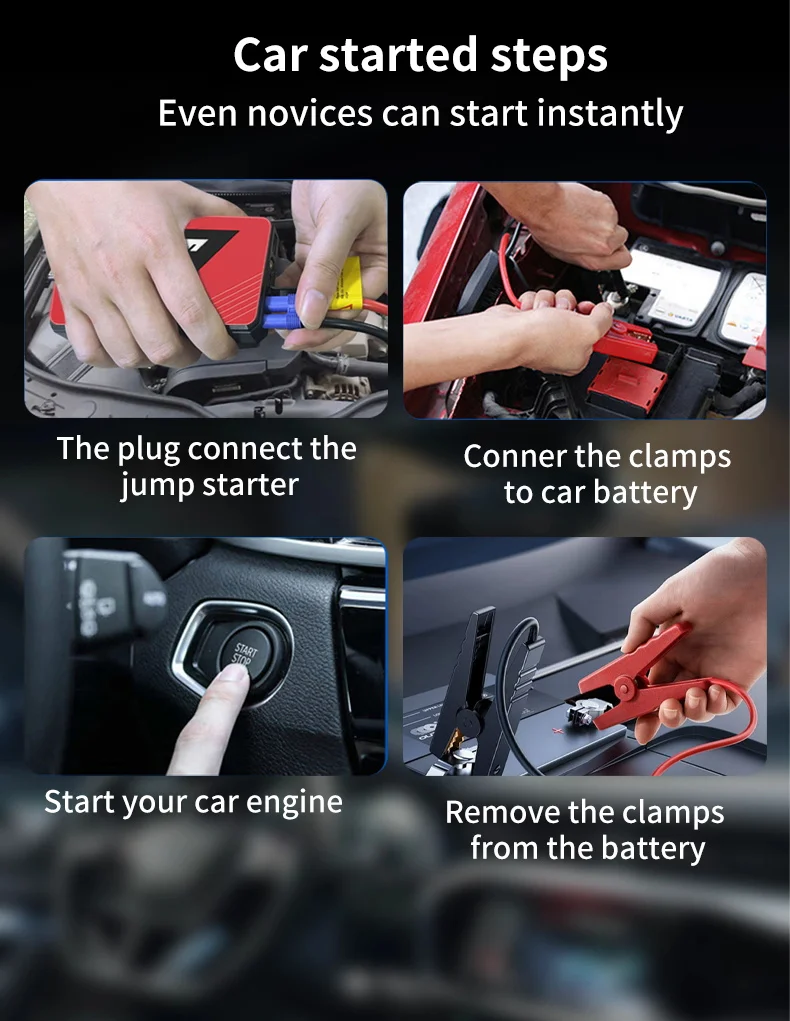 Car started steps
Even novices can start instantly

The plug connect the jump starter

Conner the clamps to car battery

START STOP

Start your car engine

Remove the clamps from the battery