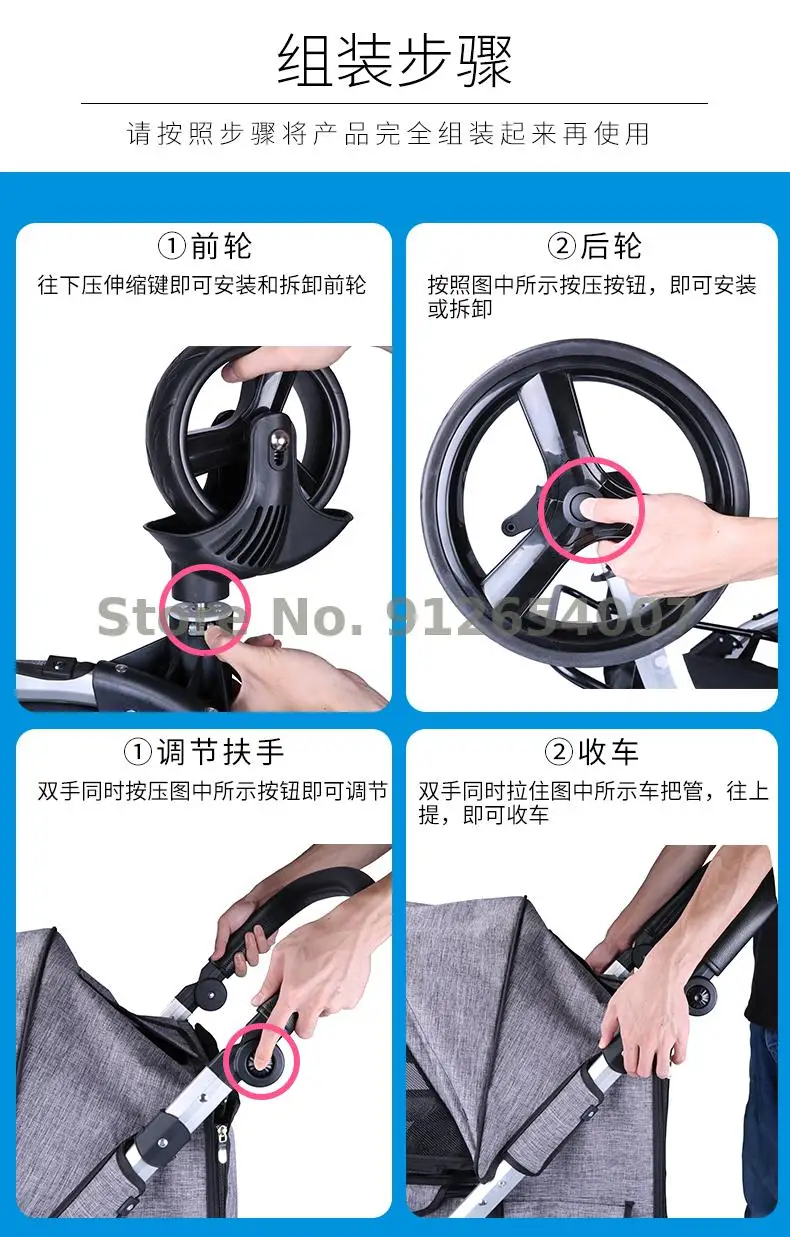 组装步骤

请按照步骤将产品完全组装起来再使用

①前轮

往下压伸缩键即可安装和拆卸前轮

②后轮

按照图中所示按压按钮，即可安装或拆卸

Store No. 912654007

①调节扶手

双手同时按压图中所示按钮即可调节

②收车

双手同时拉住图中所示车把管，往上提，即可收车