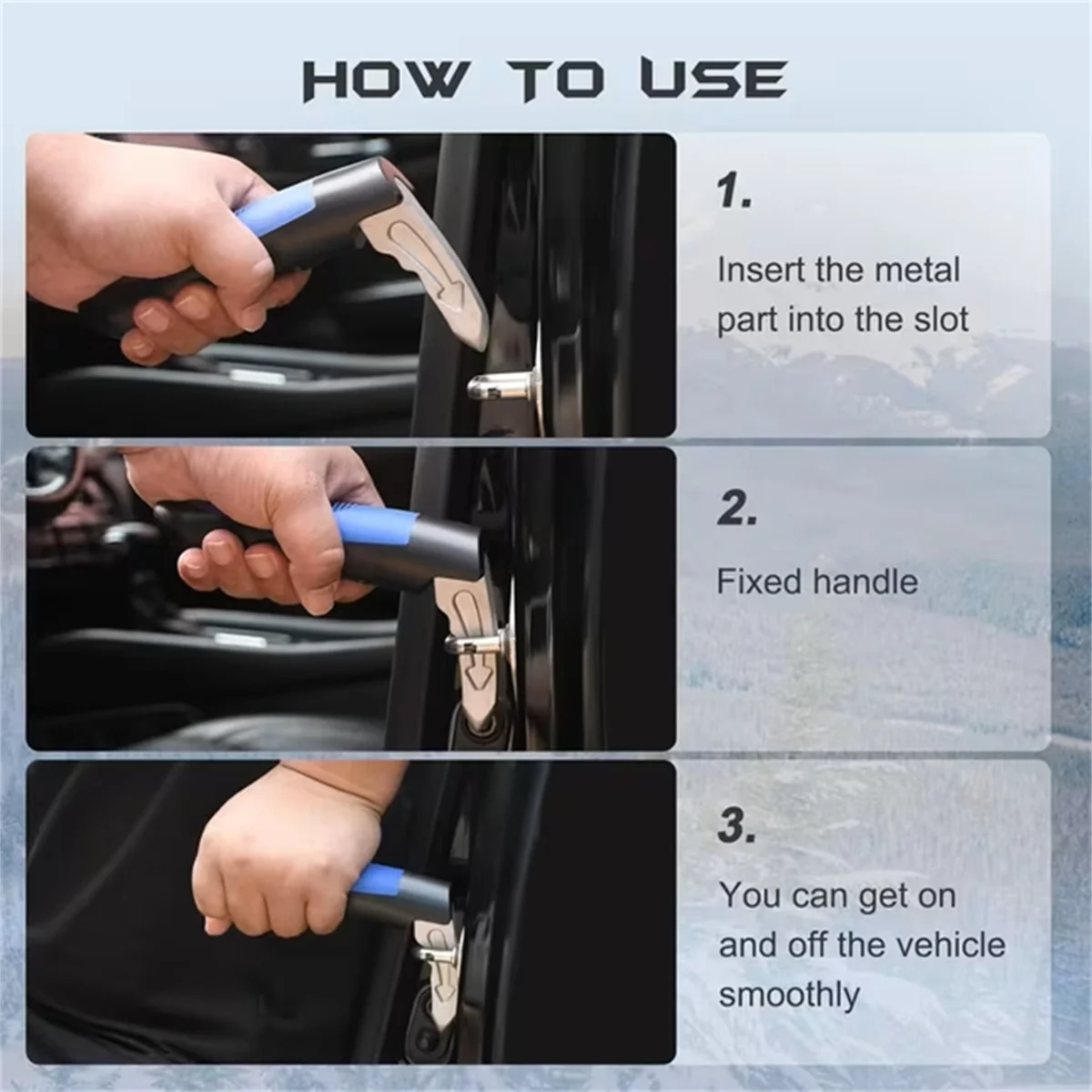 HOW TO USE

1.

Insert the metal part into the slot

2.

Fixed handle

3.

You can get on and off the vehicle smoothly