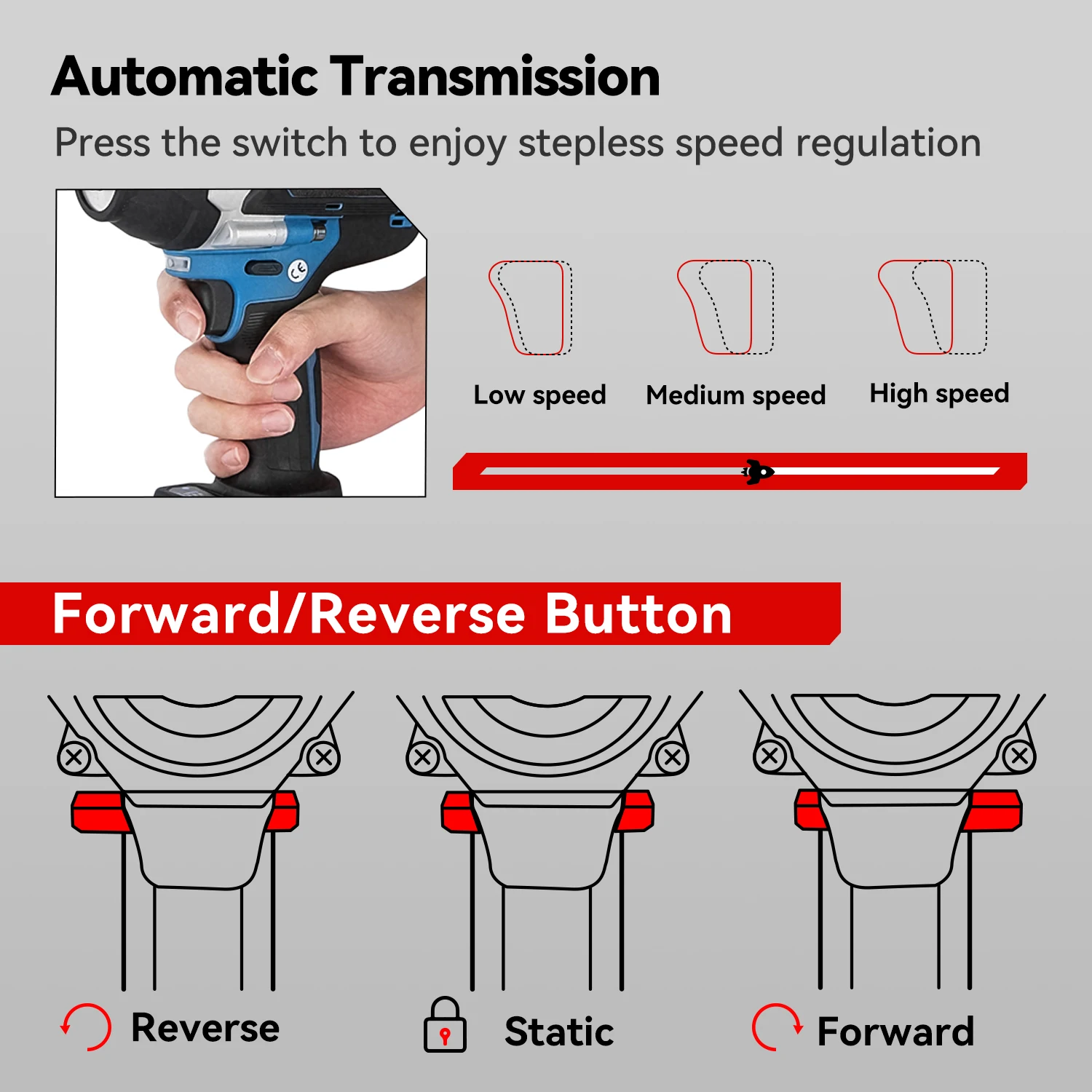 Automatic Transmission
Press the switch to enjoy stepless speed regulation

CE

Low speed
Medium speed
High speed

Forward/Reverse Button

Reverse
Static
Forward