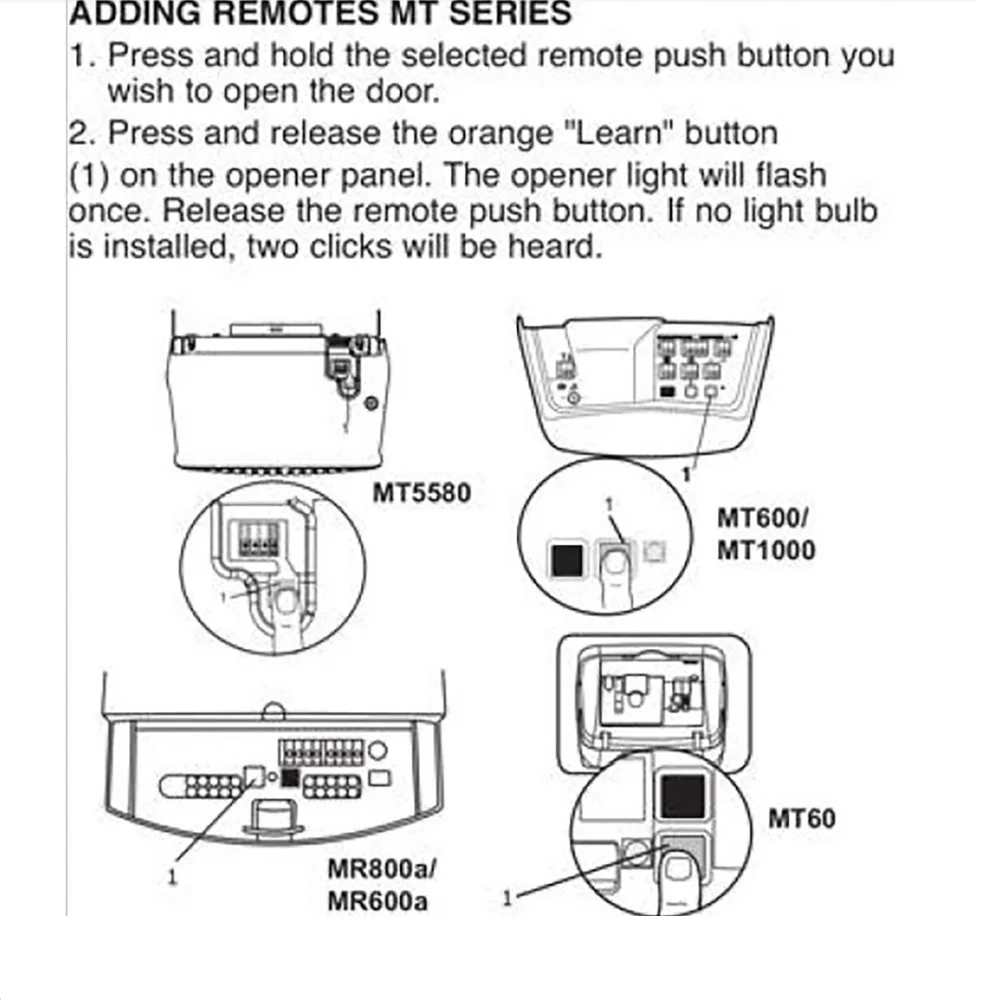 ADDING REMOTES MT SERIES

1. Press and hold the selected remote push button you wish to open the door.

2. Press and release the orange "Learn" button (1) on the opener panel. The opener light will flash once. Release the remote push button. If no light bulb is installed, two clicks will be heard.

1

MT5580

1

1

1

MT600/
MT1000

1

MR800a/
MR600a

MT60

1