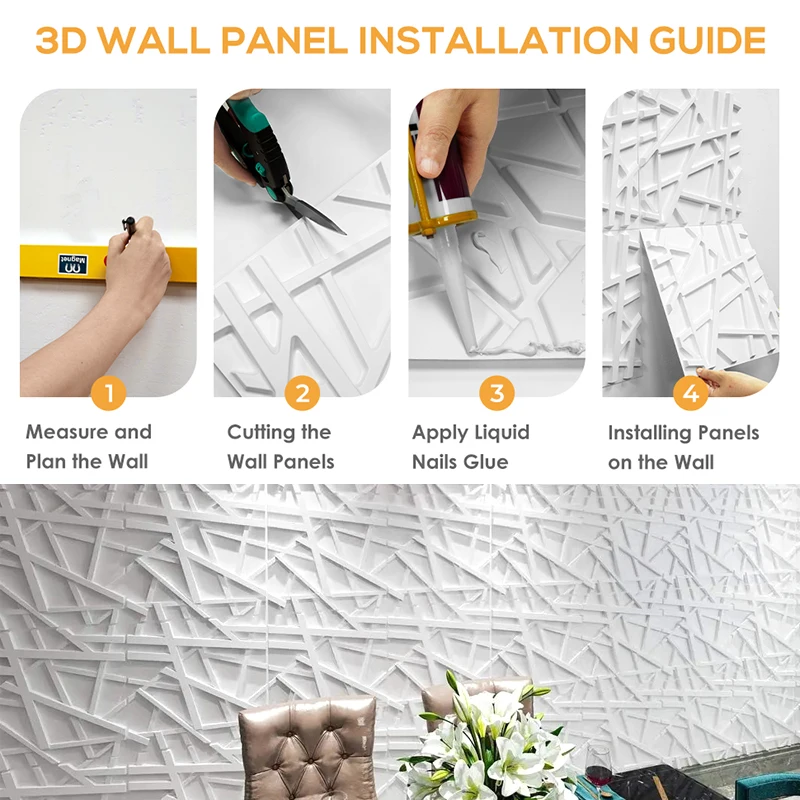 3D WALL PANEL INSTALLATION GUIDE

Magnet

1
Measure and Plan the Wall

2
Cutting the Wall Panels

3
Apply Liquid Nails Glue

4
Installing Panels on the Wall