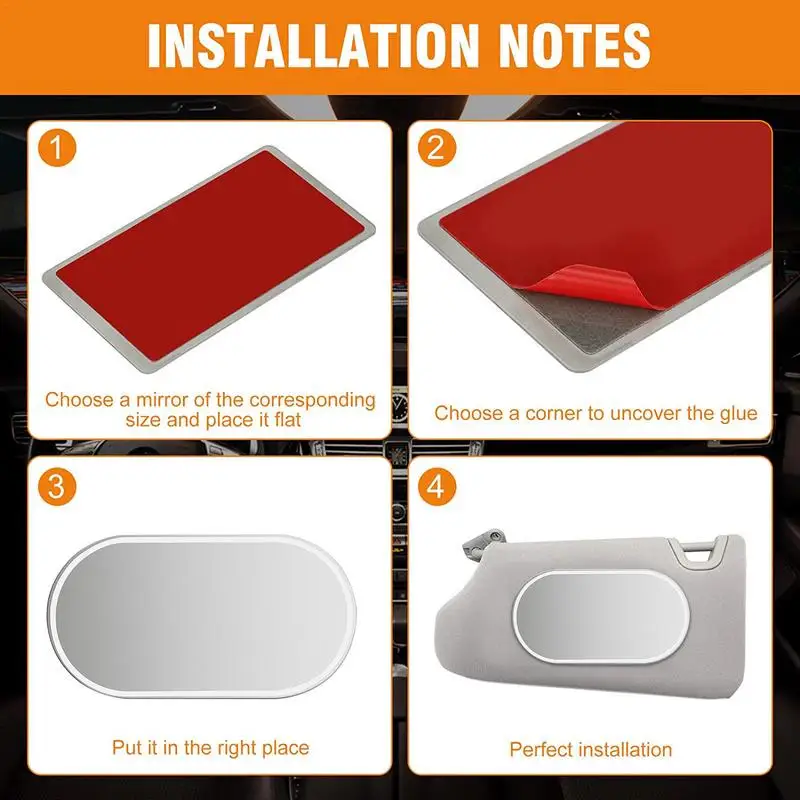 INSTALLATION NOTES

1

Choose a mirror of the corresponding size and place it flat

2

Choose a corner to uncover the glue

3

Put it in the right place

4

Perfect installation