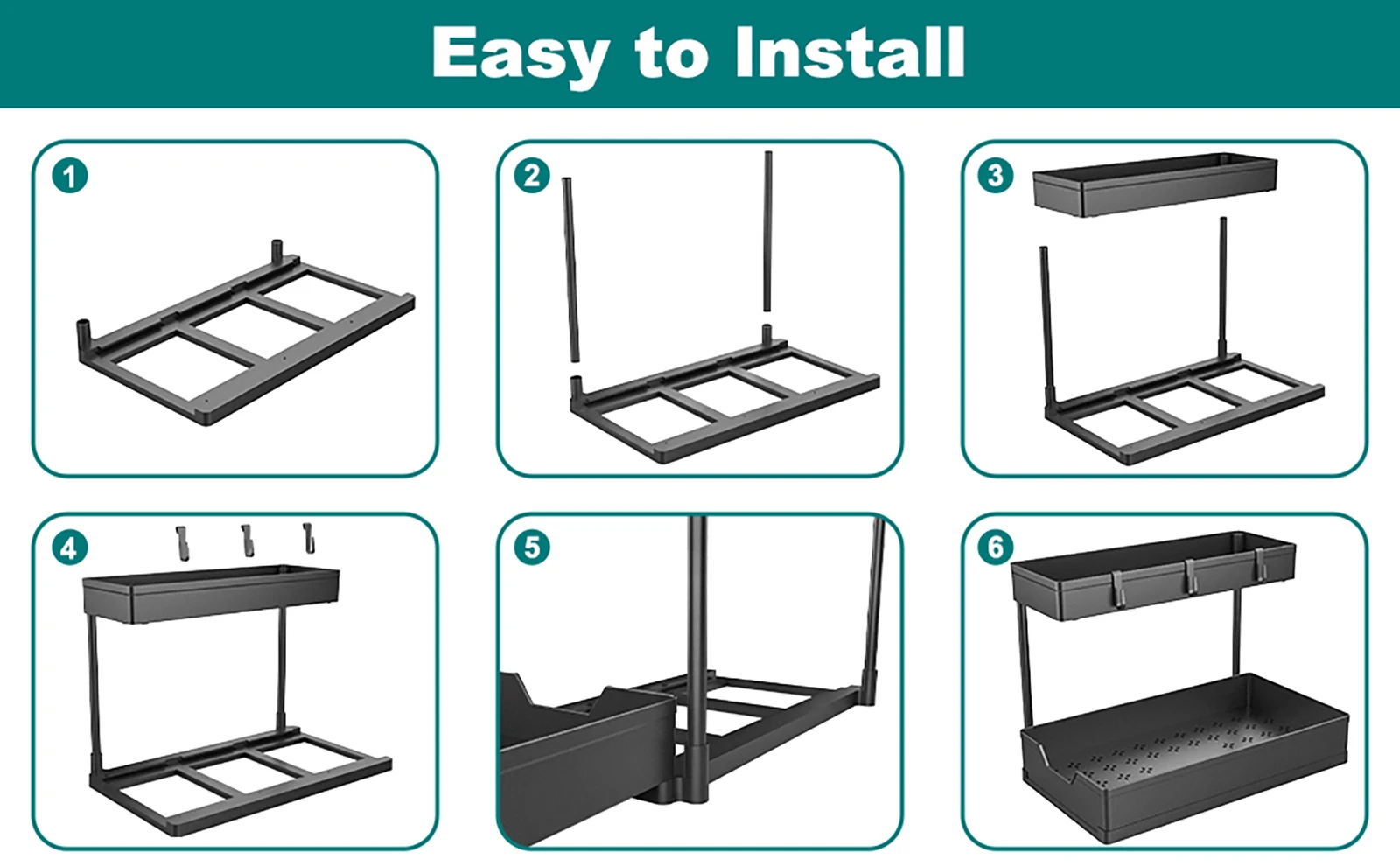 Easy to Install

1

2

3

4

5

6