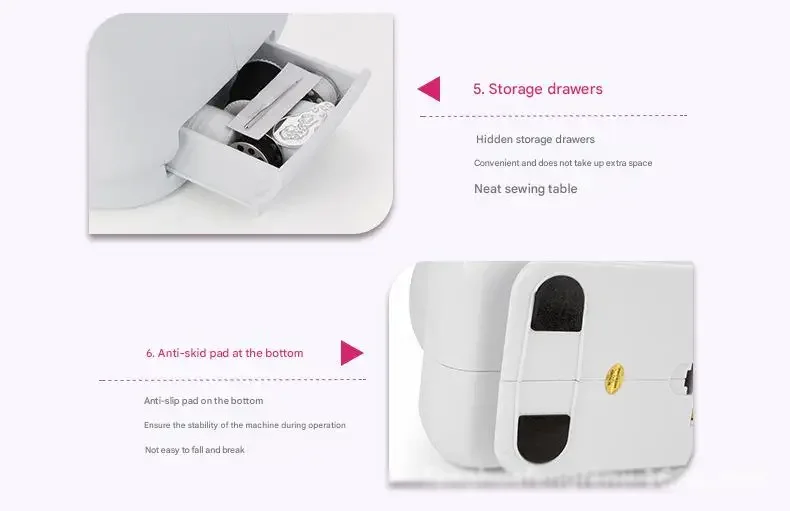 5. Storage drawers

Hidden storage drawers

Convenient and does not take up extra space

Neat sewing table

6. Anti-skid pad at the bottom

Anti-slip pad on the bottom

Ensure the stability of the machine during operation

Not easy to fall and break