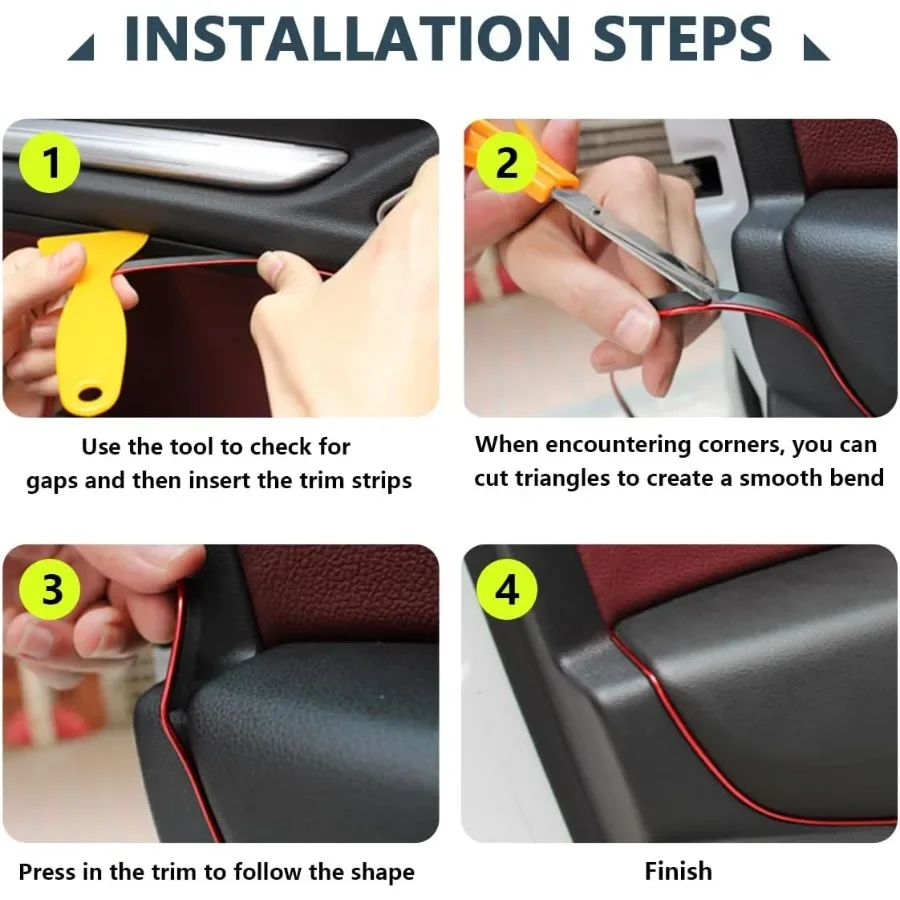 INSTALLATION STEPS

1

Use the tool to check for gaps and then insert the trim strips

2

When encountering corners, you can cut triangles to create a smooth bend

3

Press in the trim to follow the shape

4

Finish