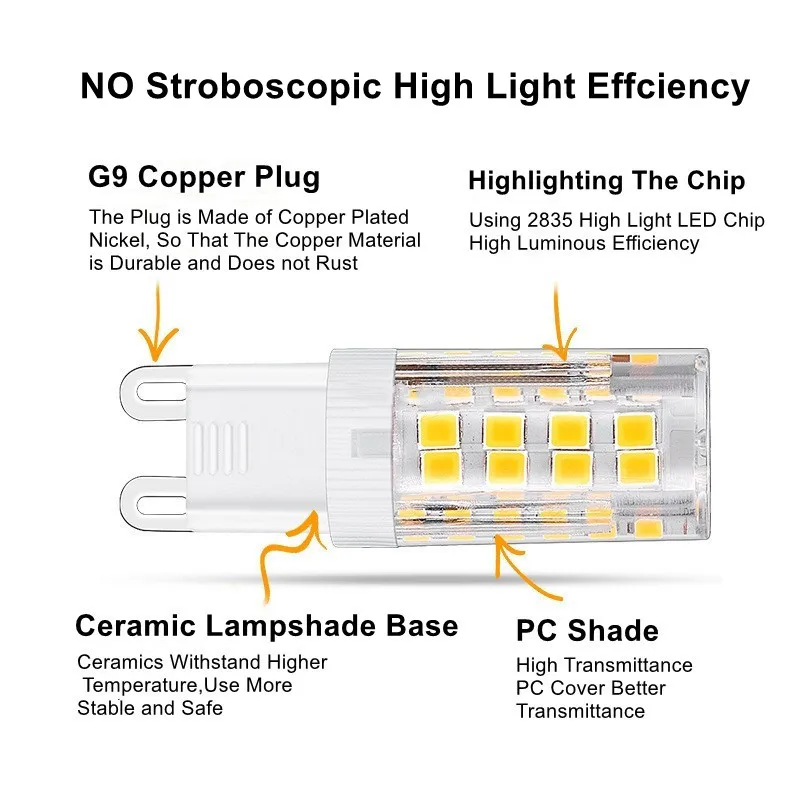 NO Stroboscopic High Light Effciency

G9 Copper Plug

The Plug is Made of Copper Plated Nickel, So That The Copper Material is Durable and Does not Rust

Highlighting The Chip

Using 2835 High Light LED Chip High Luminous Efficiency

Ceramic Lampshade Base

Ceramics Withstand Higher Temperature,Use More Stable and Safe

PC Shade

High Transmittance PC Cover Better Transmittance