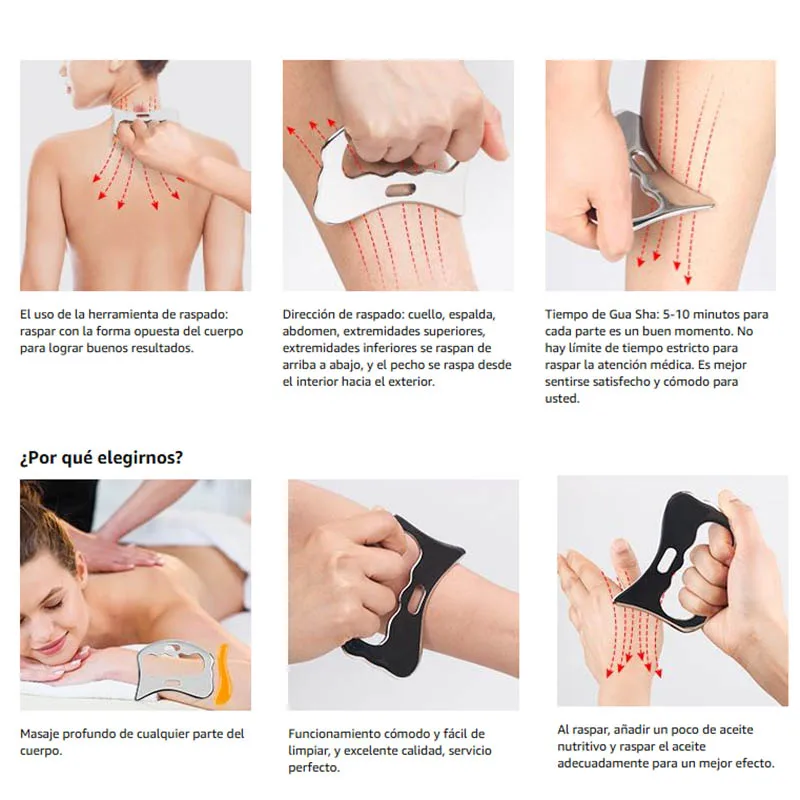 El uso de la herramienta de raspado: raspar con la forma opuesta del cuerpo para lograr buenos resultados.

Dirección de raspado: cuello, espalda, abdomen, extremidades superiores, extremidades inferiores se raspan de arriba a abajo, y el pecho se raspa desde el interior hacia el exterior.

Tiempo de Gua Sha: 5-10 minutos para cada parte es un buen momento. No hay límite de tiempo estricto para raspar la atención médica. Es mejor sentirse satisfecho y cómodo para usted.

¿Por qué elegirnos?

Masaje profundo de cualquier parte del cuerpo.

Funcionamiento cómodo y fácil de limpiar, y excelente calidad, servicio perfecto.

Al raspar, añadir un poco de aceite nutritivo y raspar el aceite adecuadamente para un mejor efecto.