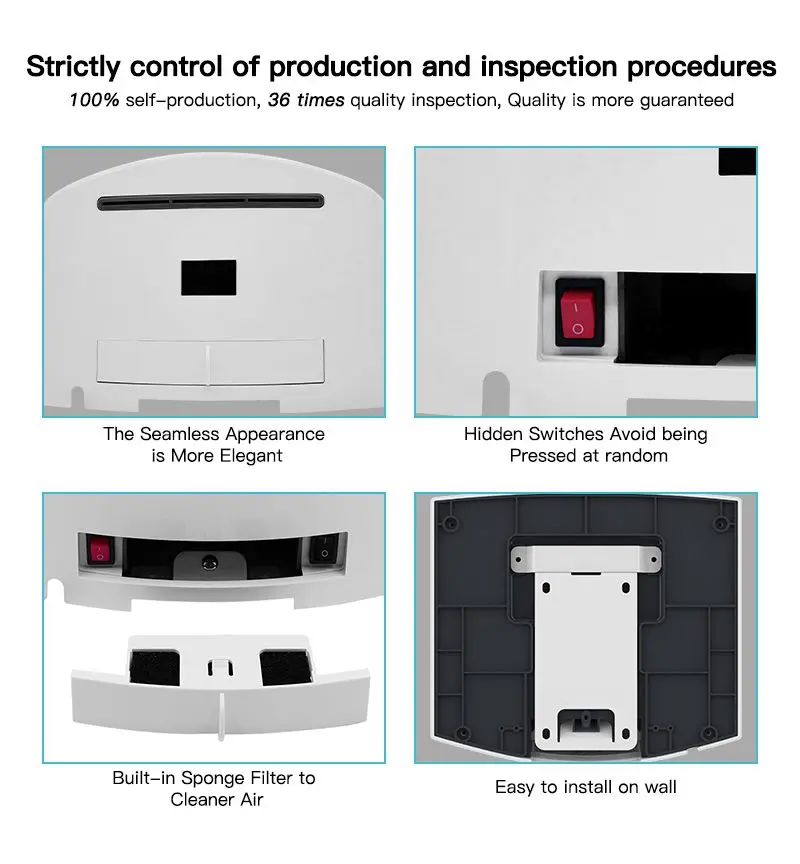 Strictly control of production and inspection procedures

100% self-production, 36 times quality inspection, Quality is more guaranteed

The Seamless Appearance is More Elegant

Hidden Switches Avoid being Pressed at random

Built-in Sponge Filter to Cleaner Air

Easy to install on wall