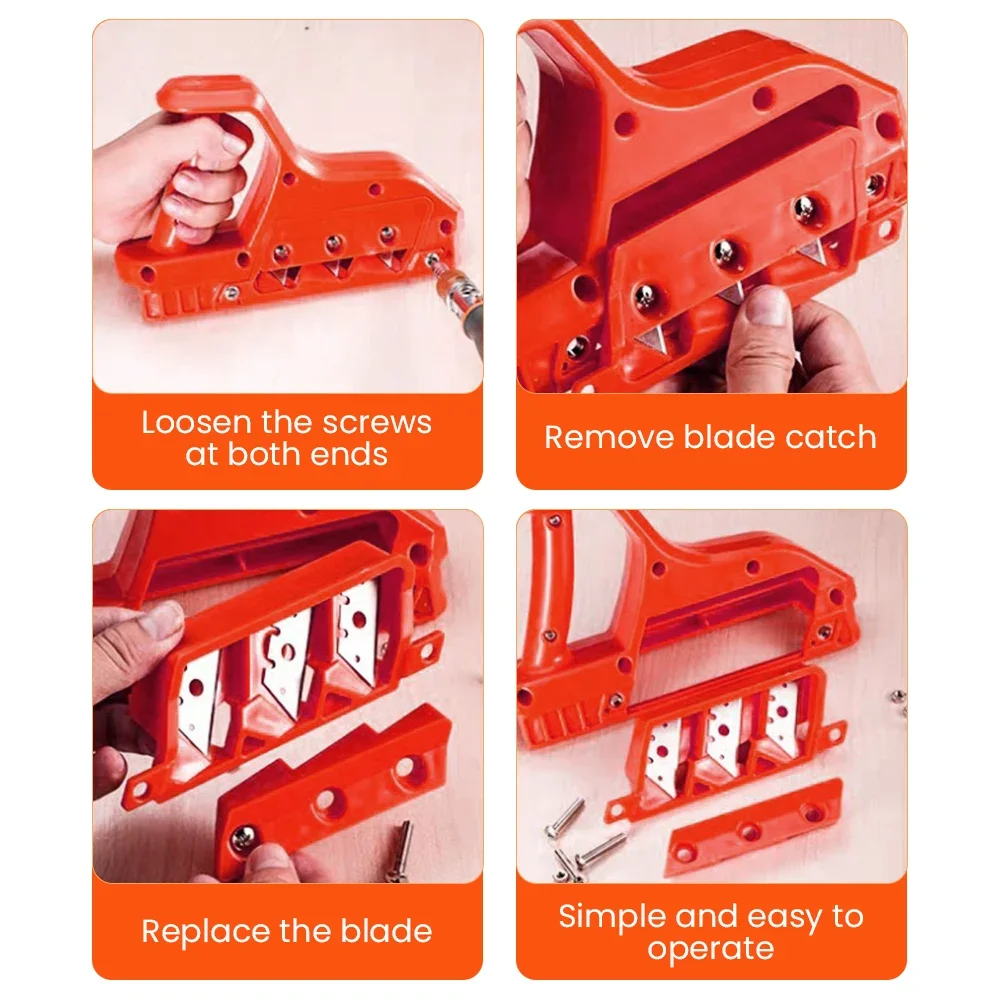 Loosen the screws at both ends

Remove blade catch

Replace the blade

Simple and easy to operate