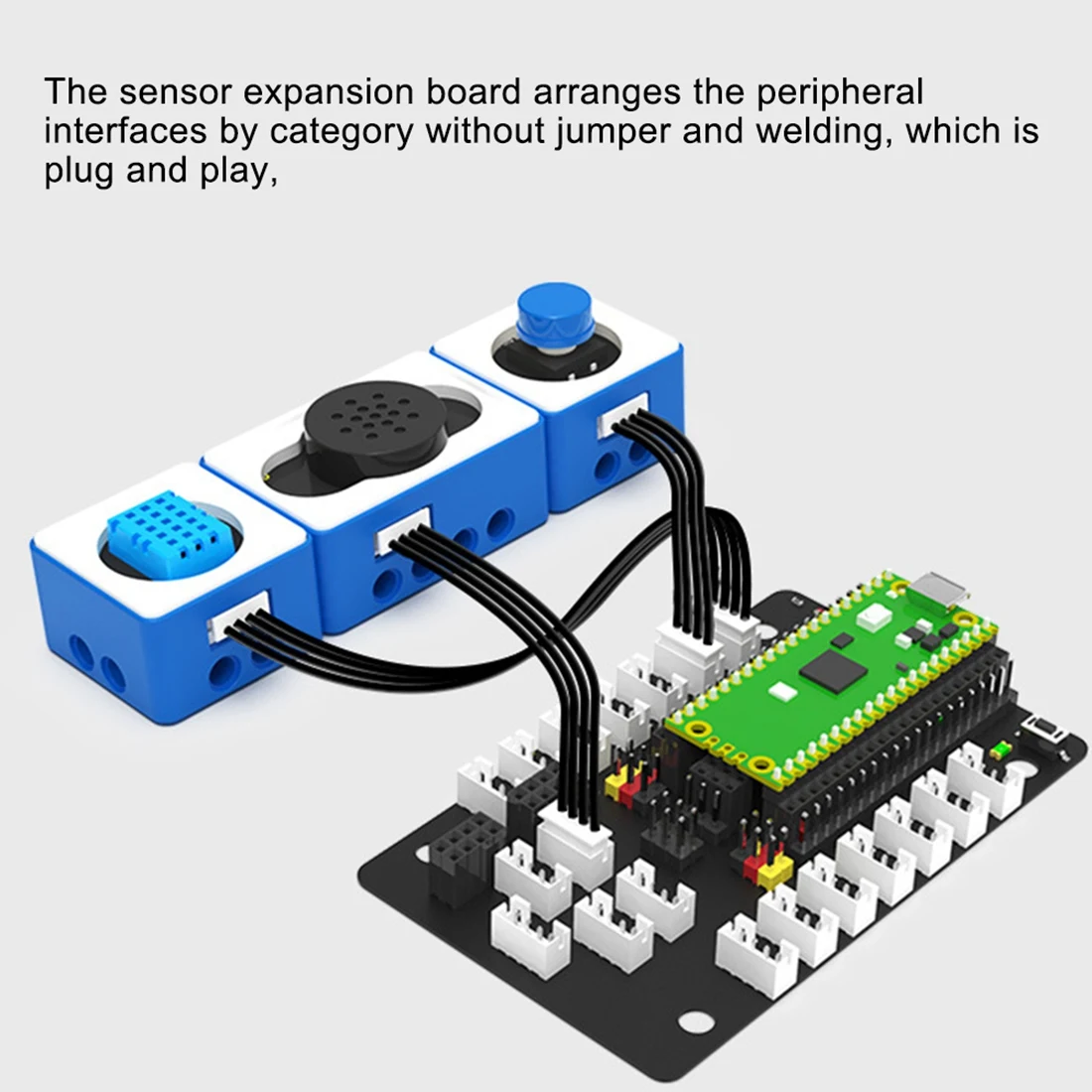 The sensor expansion board arranges the peripheral interfaces by category without jumper and welding, which is plug and play,