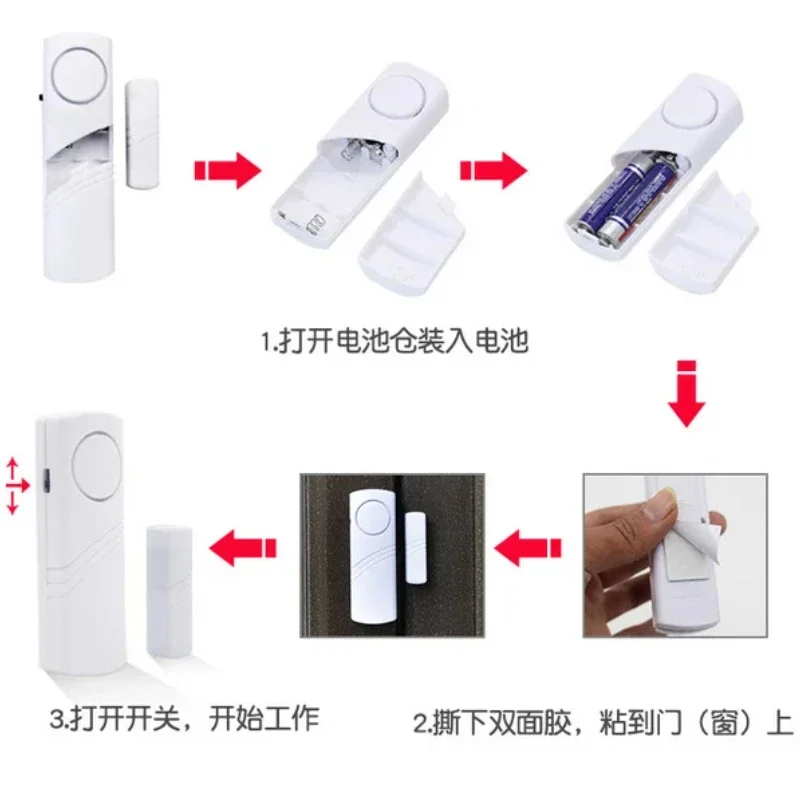 1.打开电池仓装入电池

3.打开开关，开始工作

2.撕下双面胶，粘到门（窗）上