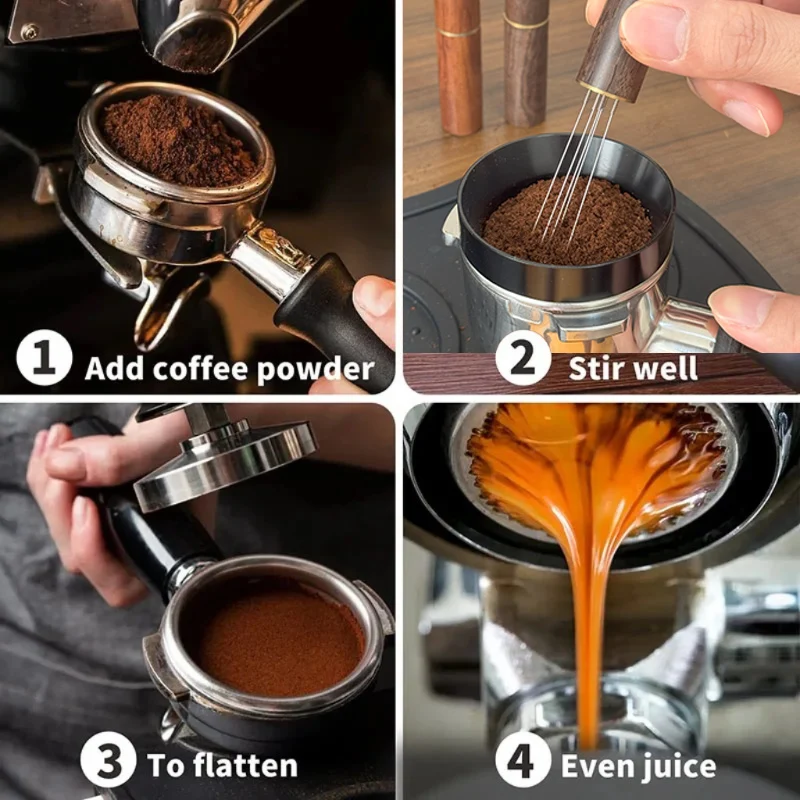 1 Add coffee powder

2 Stir well

3 To flatten

4 Even juice