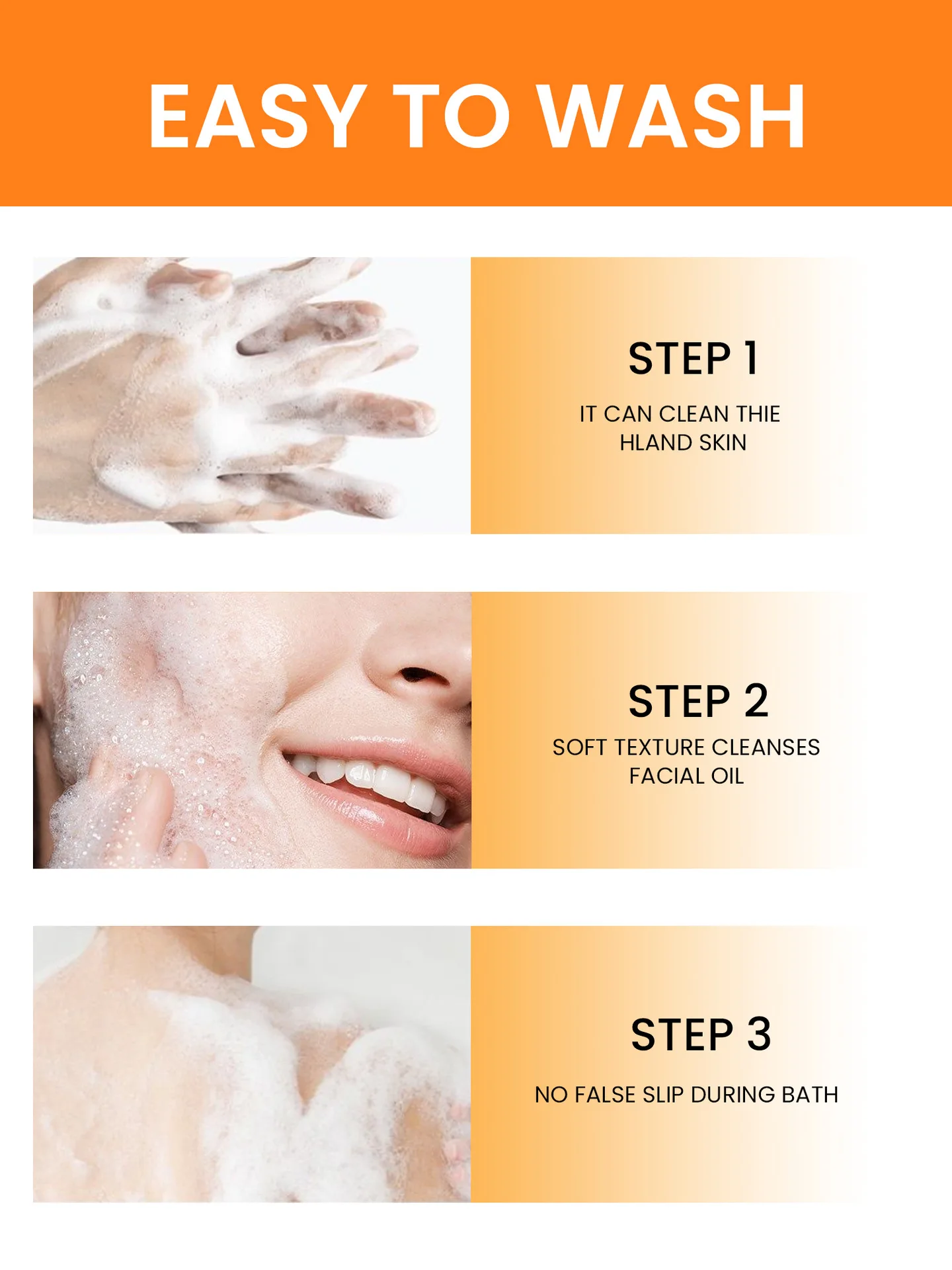 EASY TO WASH

STEP 1

IT CAN CLEAN THIE HLAND SKIN

STEP 2

SOFT TEXTURE CLEANSES FACIAL OIL

STEP 3

NO FALSE SLIP DURING BATH